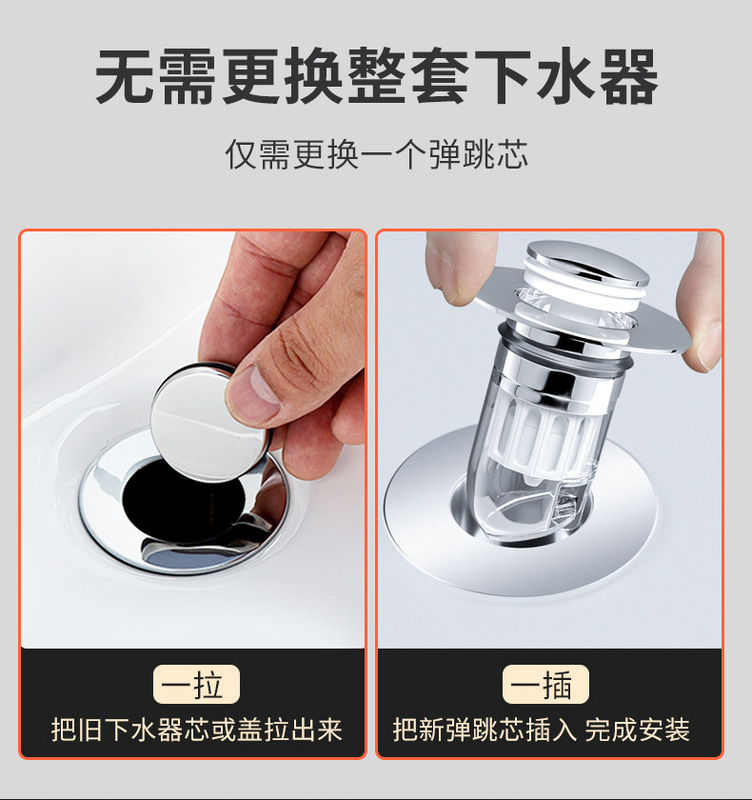 无需更换整套下水器

仅需更换一个弹跳芯

一拉

把旧下水器芯或盖拉出来

一插

把新弹跳芯插入 完成安装