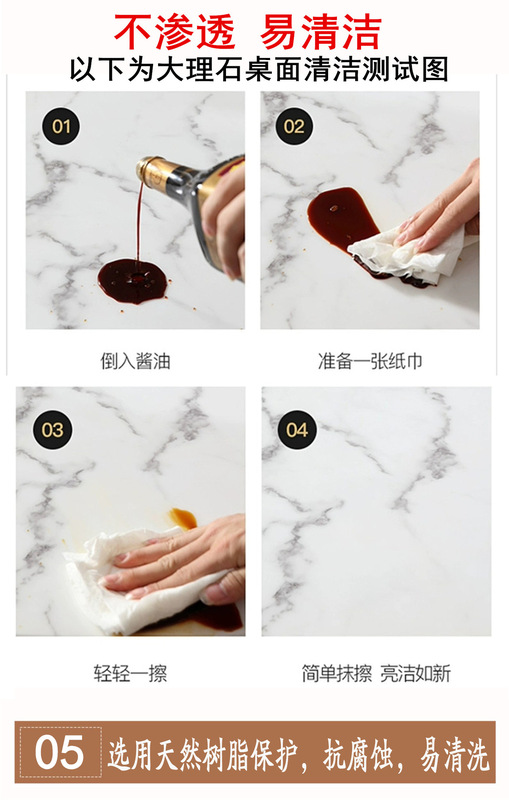 不渗透 易清洁
以下为大理石桌面清洁测试图

01
倒入酱油

02
准备一张纸巾

03
轻轻一擦

04
简单抹擦 亮洁如新

05 选用天然树脂保护，抗腐蚀，易清洗