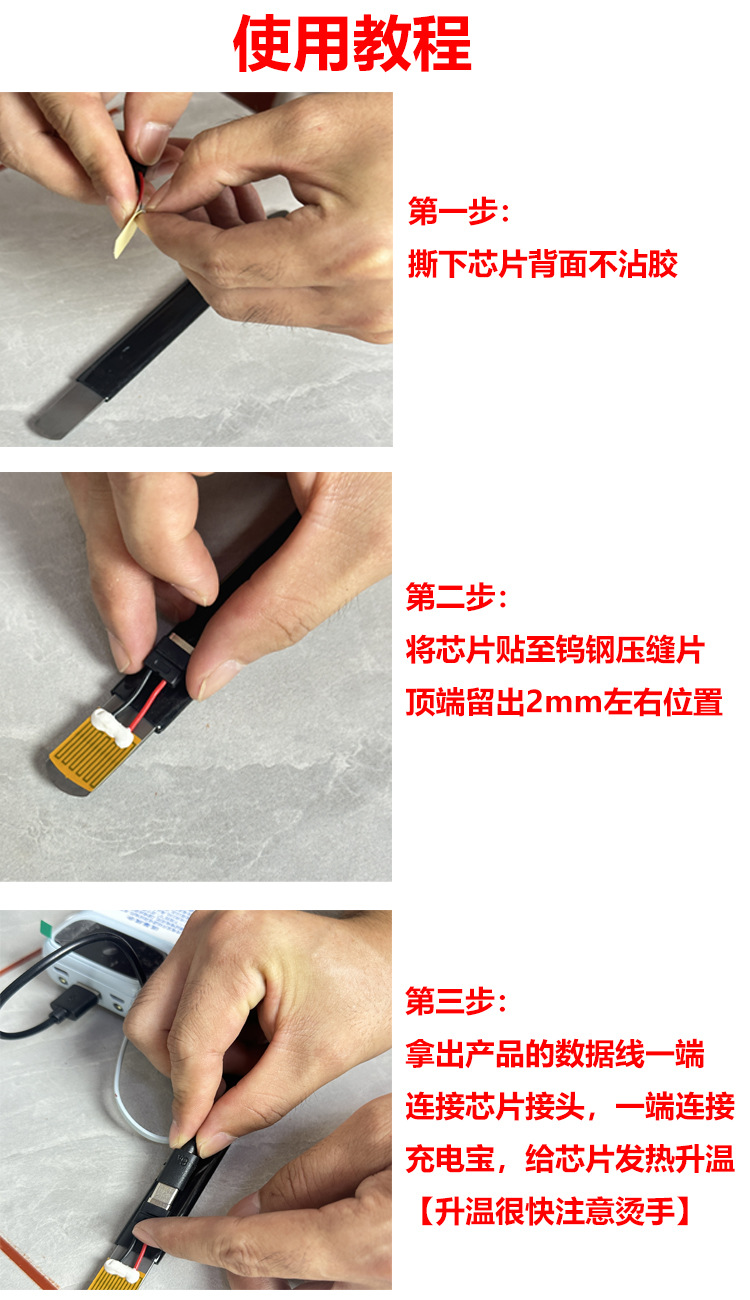 使用教程

第一步：
撕下芯片背面不沾胶

第二步：
将芯片贴至钨钢压缝片
顶端留出2mm左右位置

第三步：
拿出产品的数据线一端
连接芯片接头，一端连接
充电宝，给芯片发热升温
【升温很快注意烫手】