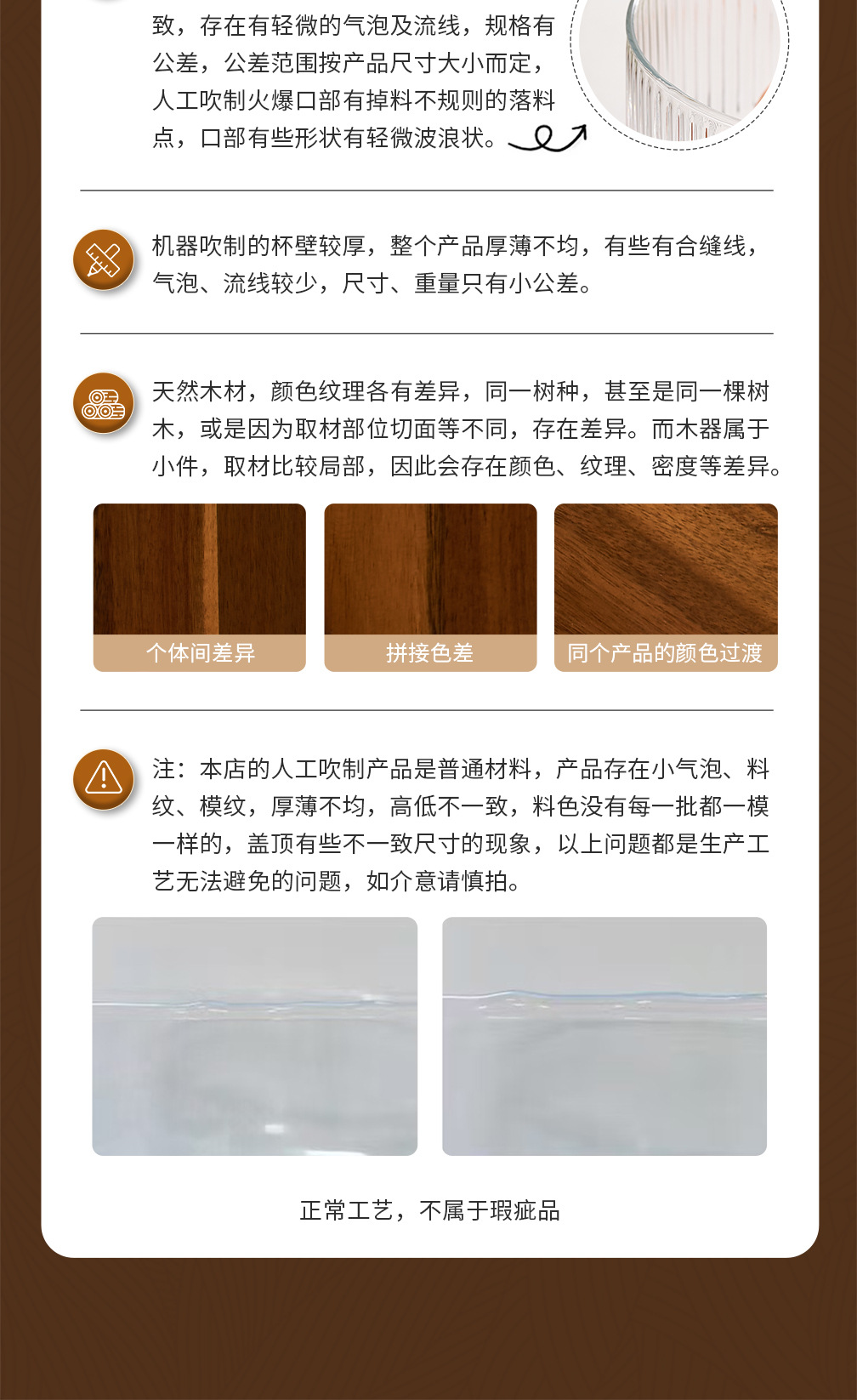 致，存在有轻微的气泡及流线，规格有公差，公差范围按产品尺寸大小而定，人工吹制火爆口部有掉料不规则的落料点，口部有些形状有轻微波浪状。

机器吹制的杯壁较厚，整个产品厚薄不均，有些有合缝线，气泡、流线较少，尺寸、重量只有小公差。

天然木材，颜色纹理各有差异，同一树种，甚至是同一棵树木，或是因为取材部位切面等不同，存在差异。而木器属于小件，取材比较局部，因此会存在颜色、纹理、密度等差异。

个体间差异

拼接色差

同个产品的颜色过渡

注：本店的人工吹制产品是普通材料，产品存在小气泡、料纹、模纹，厚薄不均，高低不一致，料色没有每一批都一模一样的，盖顶有些不一致尺寸的现象，以上问题都是生产工艺无法避免的问题，如介意请慎拍。

正常工艺，不属于瑕疵品