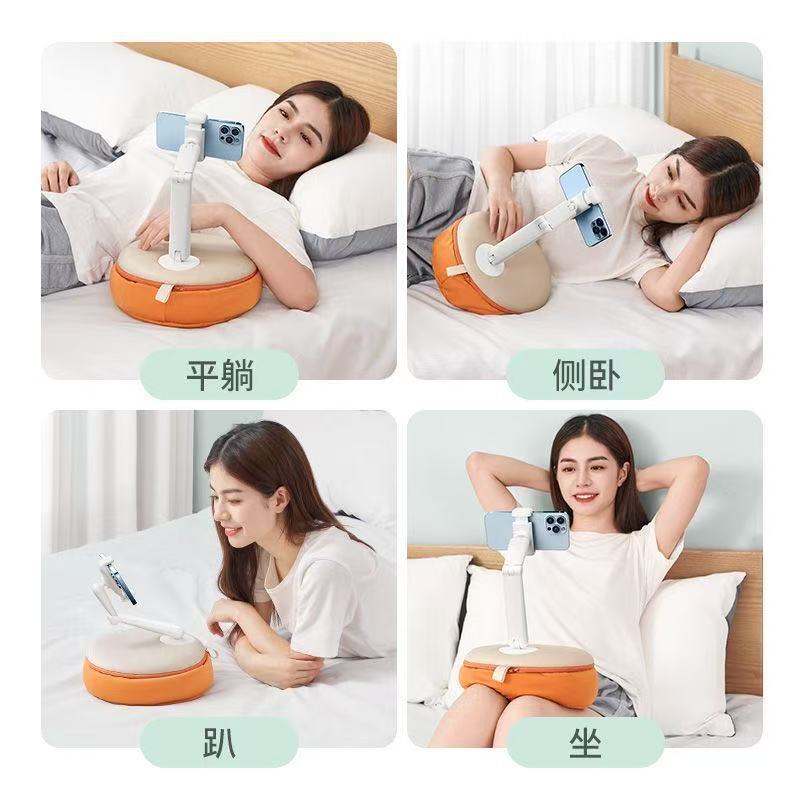 平躺

侧卧

趴

坐