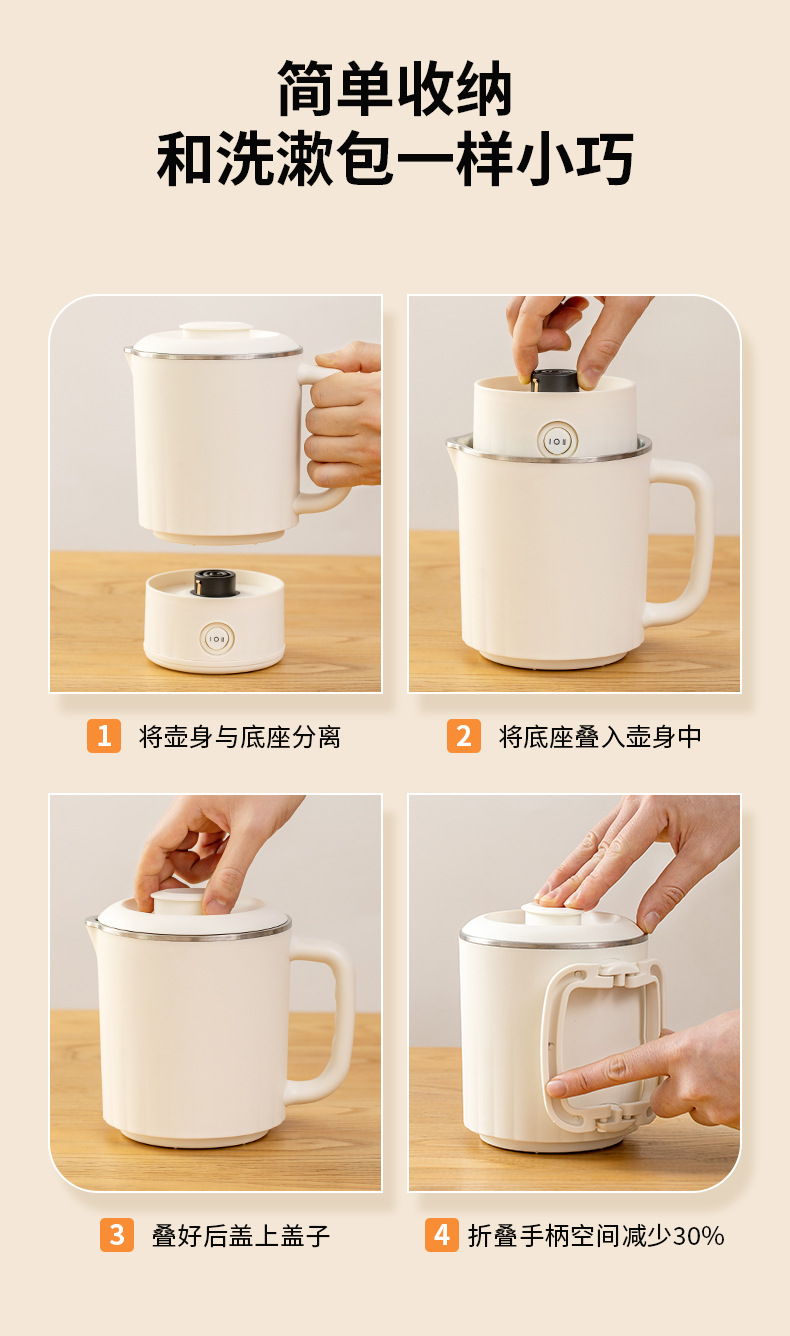 简单收纳
和洗漱包一样小巧

1 将壶身与底座分离

2 将底座叠入壶身中

3 叠好后盖上盖子

4 折叠手柄空间减少30%