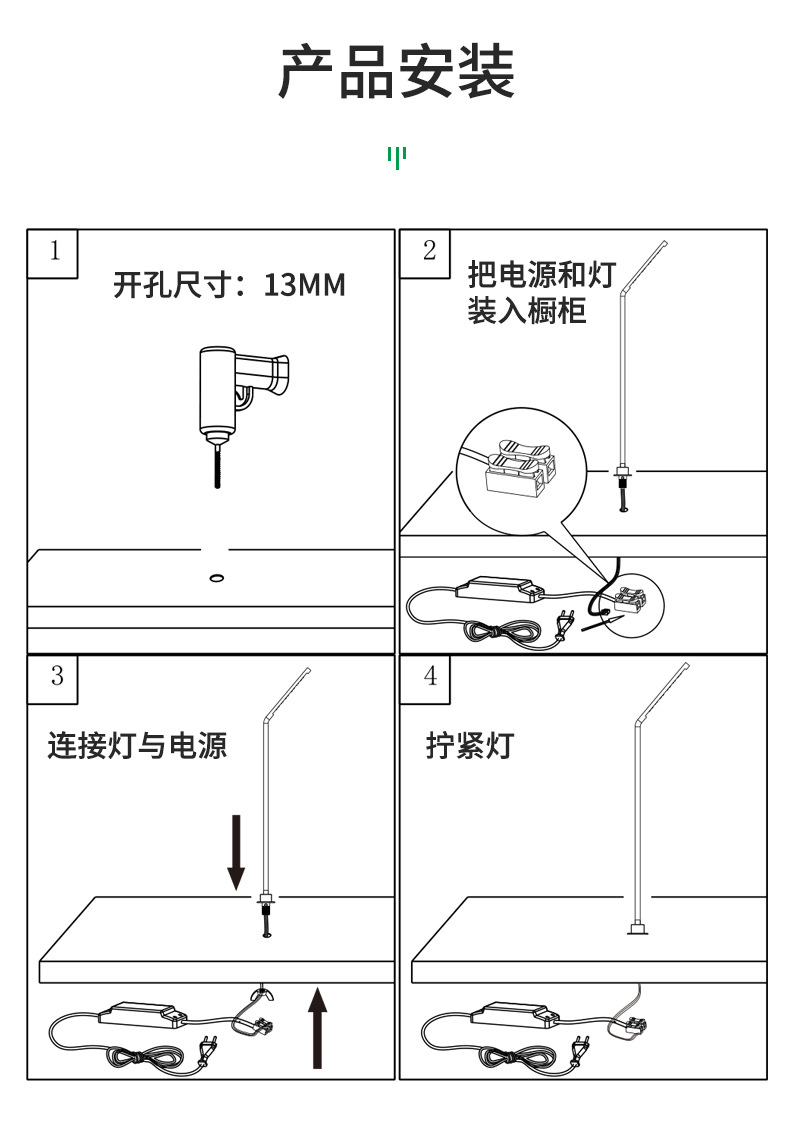 产品安装

1

开孔尺寸：13MM

2

把电源和灯装入橱柜

3

连接灯与电源

4

拧紧灯