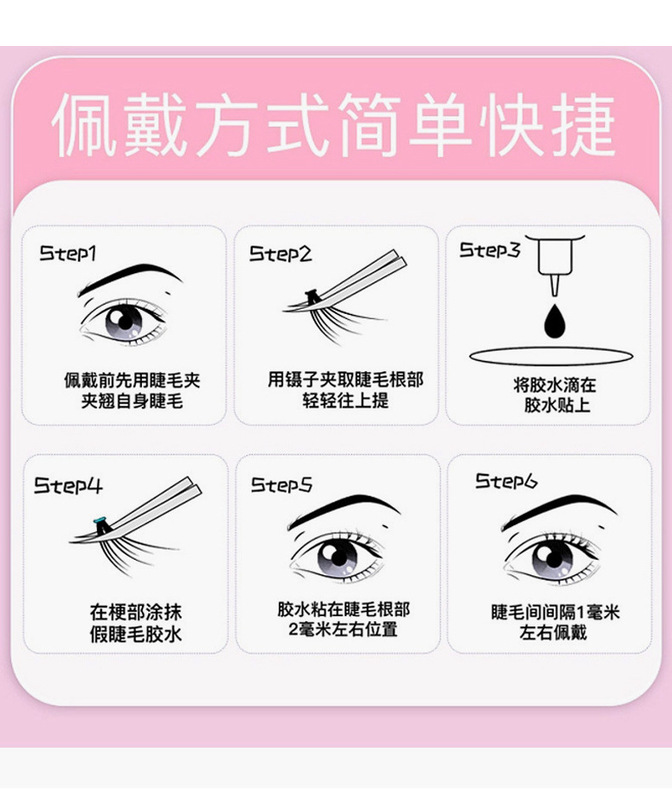 佩戴方式简单快捷

Step1
佩戴前先用睫毛夹夹翘自身睫毛

Step2
用镊子夹取睫毛根部轻轻往上提

Step3
将胶水滴在胶水贴上

Step4
在梗部涂抹假睫毛胶水

Step5
胶水粘在睫毛根部2毫米左右位置

Step6
睫毛间间隔1毫米左右佩戴