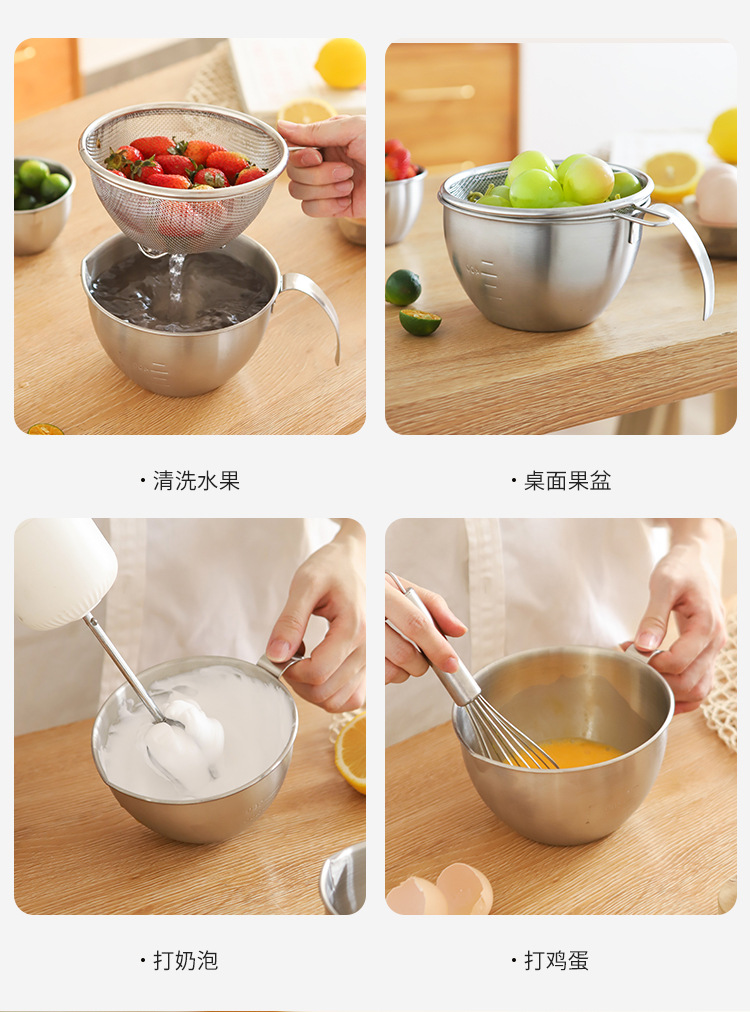 · 清洗水果

· 桌面果盆

· 打奶泡

· 打鸡蛋