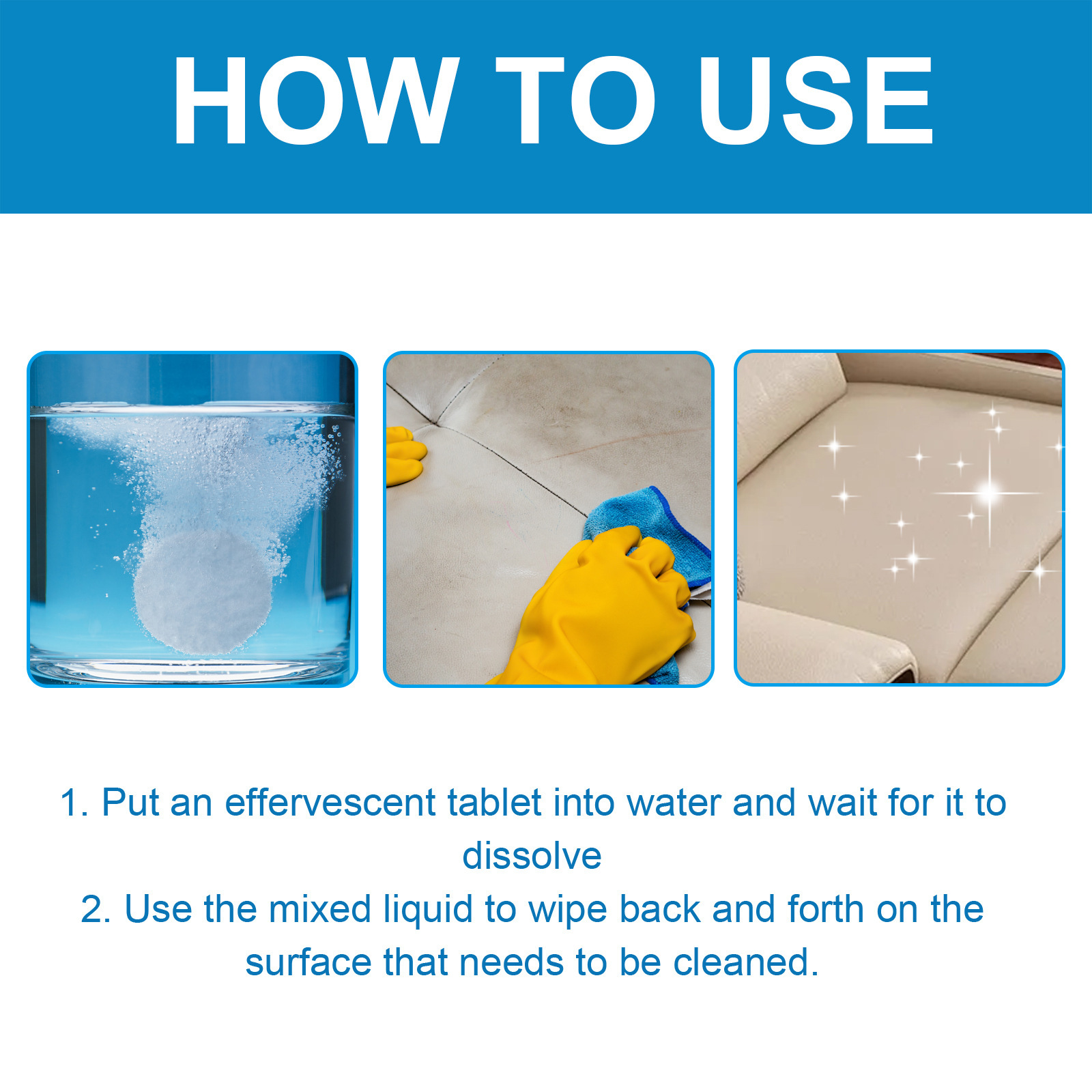 HOW TO USE

1. Put an effervescent tablet into water and wait for it to dissolve
2. Use the mixed liquid to wipe back and forth on the surface that needs to be cleaned.