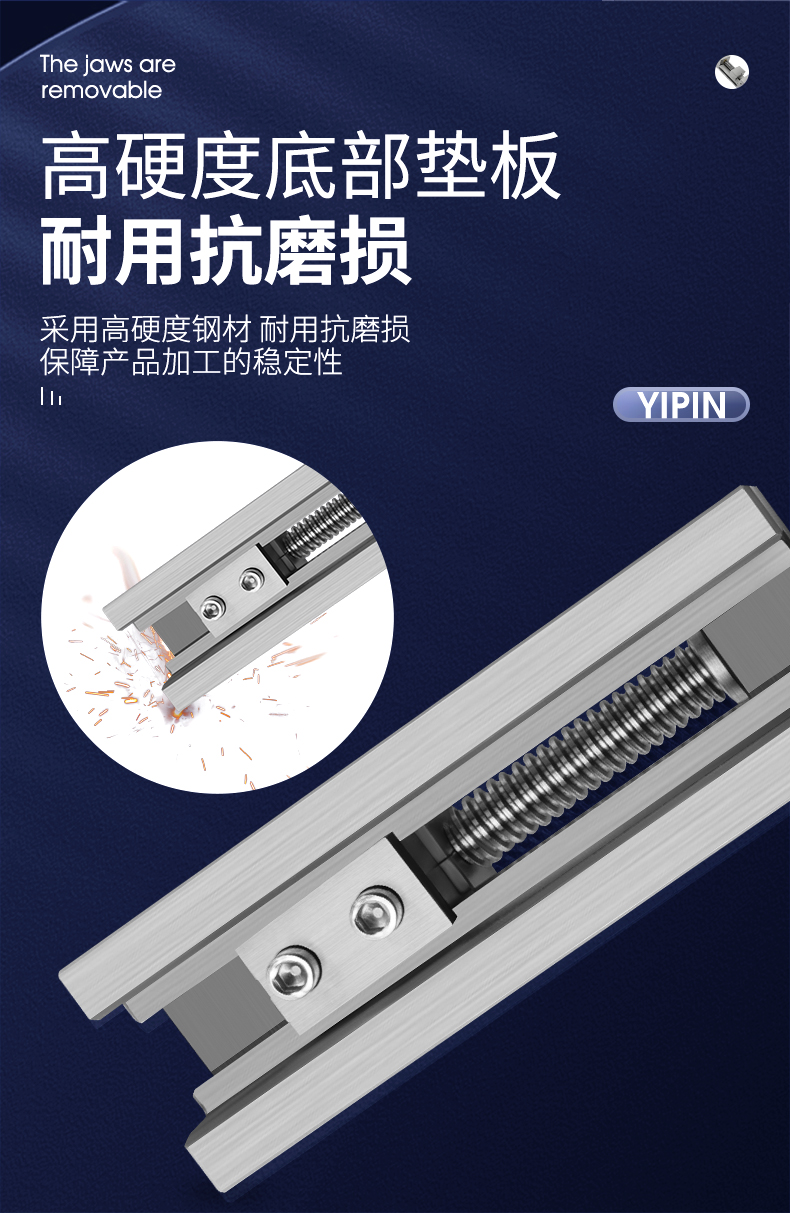 The jaws are removable

高硬度底部垫板
耐用抗磨损

采用高硬度钢材 耐用抗磨损
保障产品加工的稳定性

YIPIN