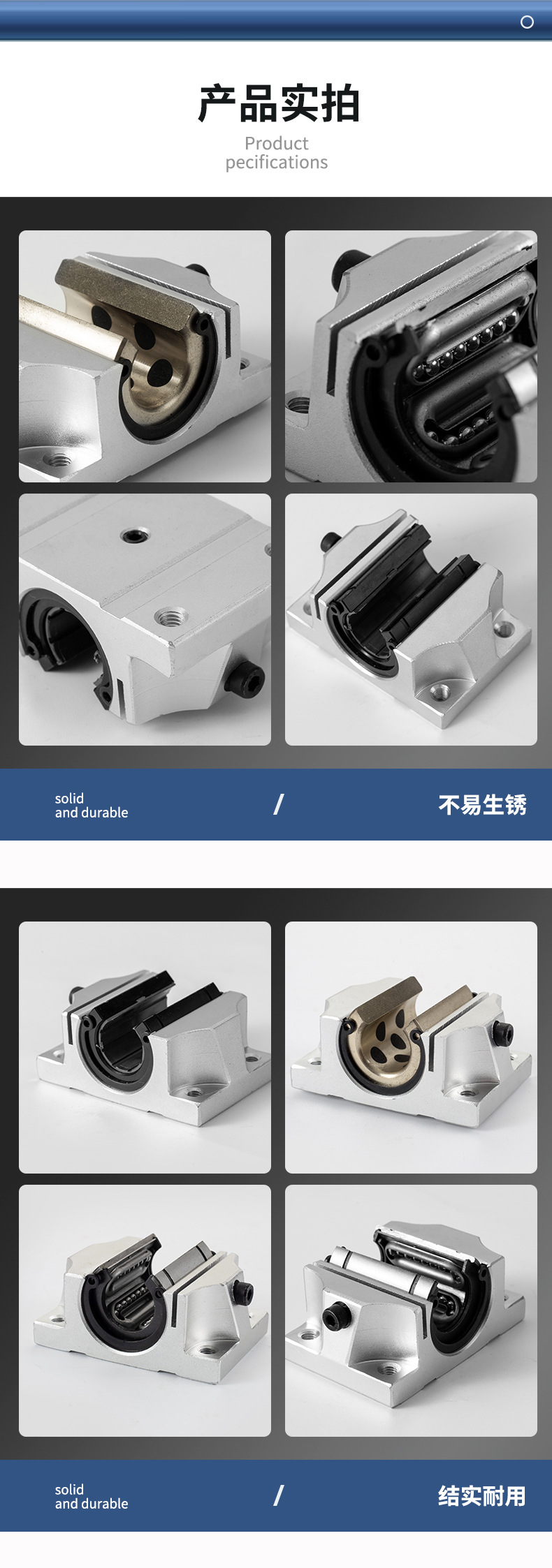 产品实拍

Product
pecifications

solid
and durable

/

不易生锈

solid
and durable

/

结实耐用