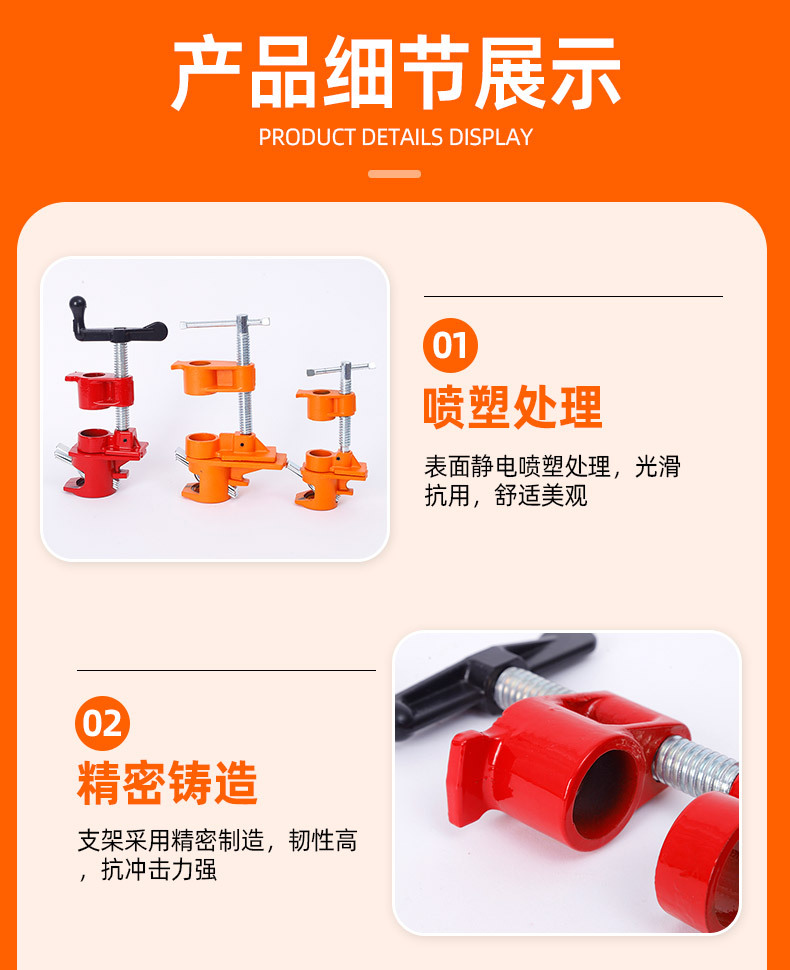 产品细节展示
PRODUCT DETAILS DISPLAY

01
喷塑处理
表面静电喷塑处理，光滑抗用，舒适美观

02
精密铸造
支架采用精密制造，韧性高，抗冲击力强