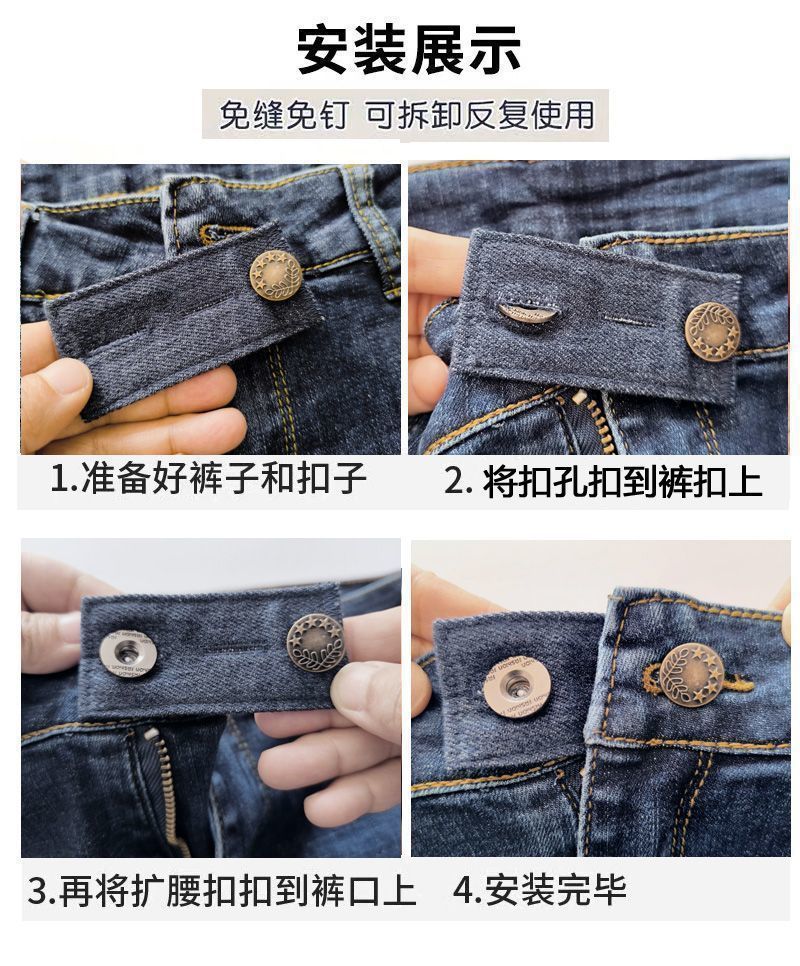 安装展示

免缝免钉 可拆卸反复使用

1.准备好裤子和扣子

2. 将扣孔扣到裤扣上

3.再将扩腰扣扣到裤口上

4.安装完毕