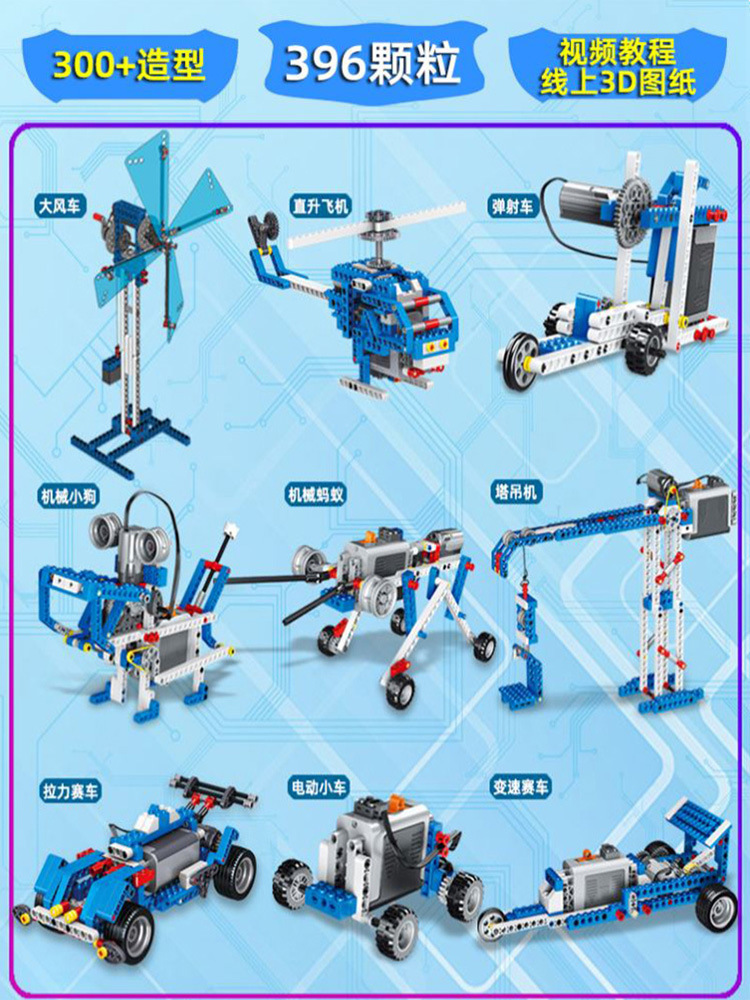 300+造型

396颗粒

视频教程
线上3D图纸

大风车

直升飞机

弹射车

机械小狗

机械蚂蚁

塔吊机

拉力赛车

电动小车

变速赛车