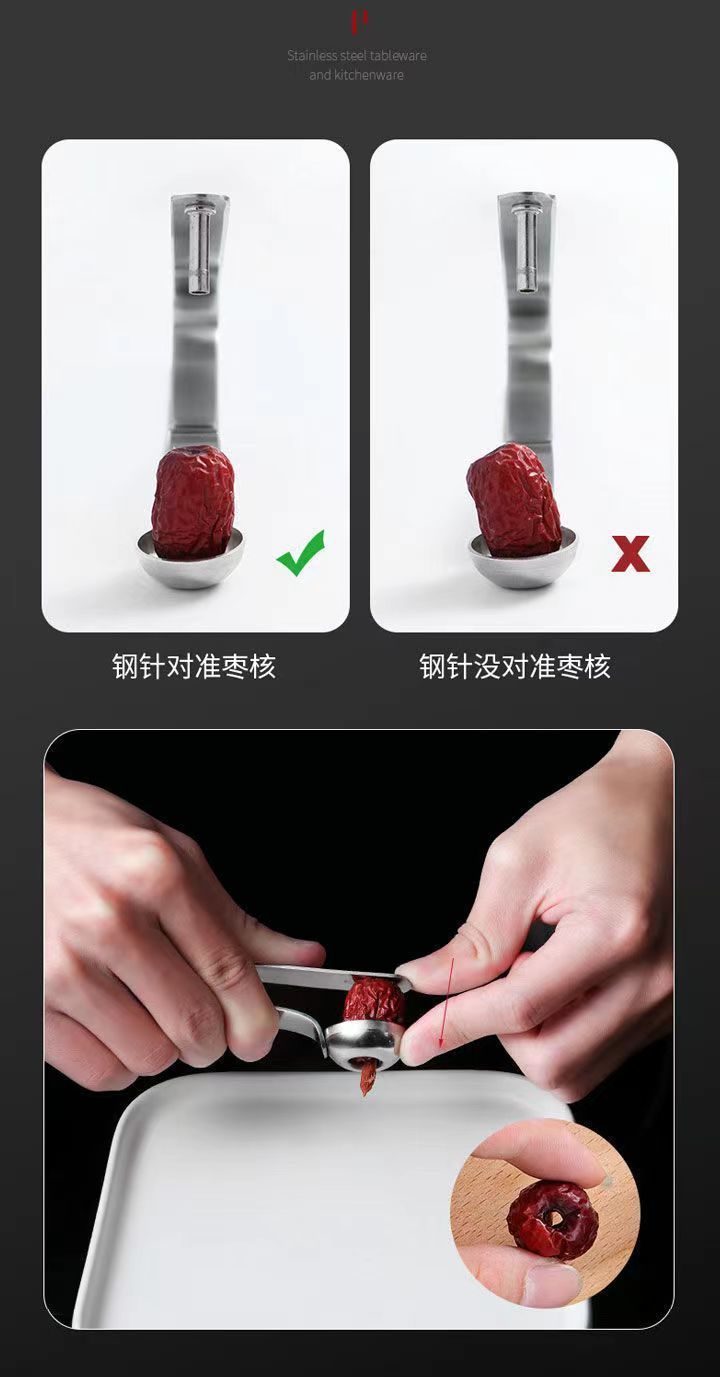 Stainless steel tableware and kitchenware

钢针对准枣核

钢针没对准枣核