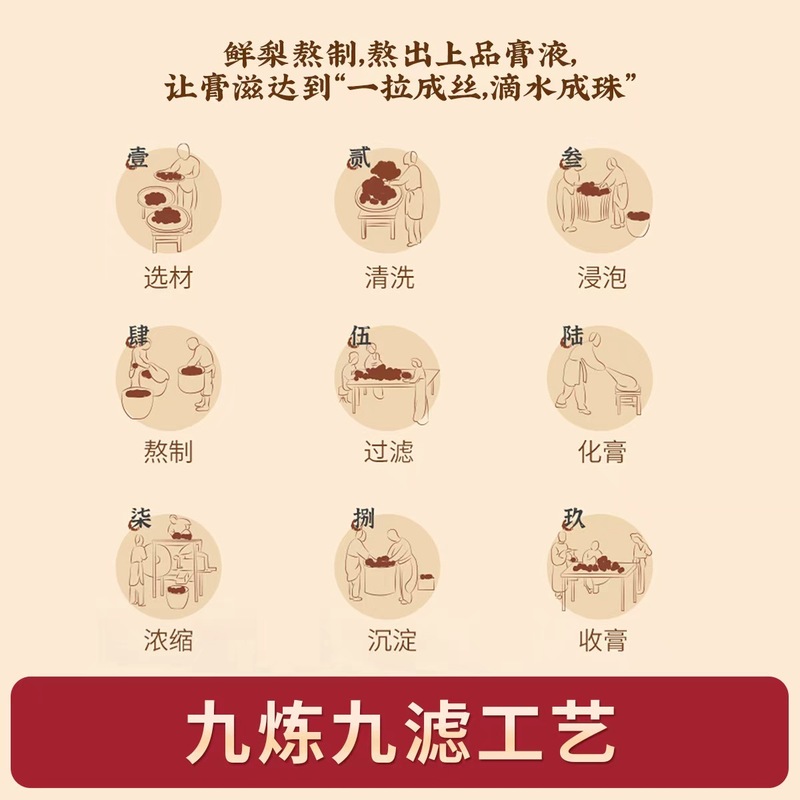 鲜梨熬制,熬出上品膏液,
让膏滋达到“一拉成丝,滴水成珠”

壹
选材

贰
清洗

叁
浸泡

肆
熬制

伍
过滤

陆
化膏

柒
浓缩

捌
沉淀

玖
收膏

九炼九滤工艺