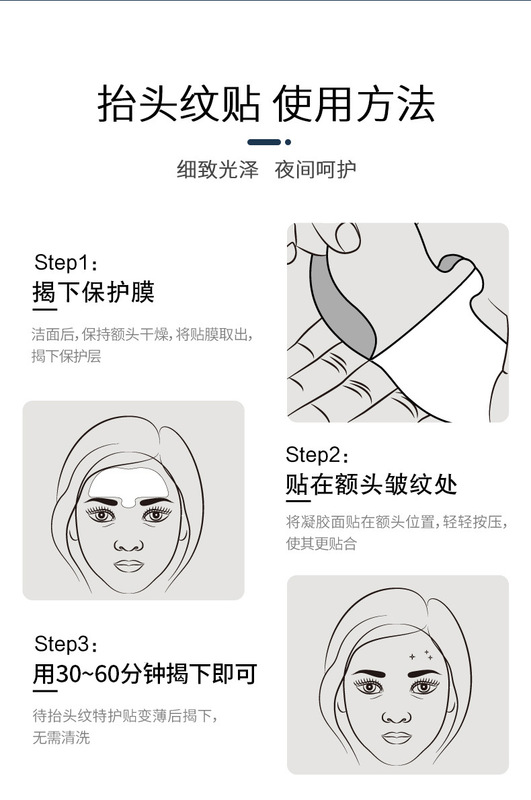 抬头纹贴 使用方法

细致光泽 夜间呵护

Step1：
揭下保护膜

洁面后，保持额头干燥，将贴膜取出，揭下保护层

Step2：
贴在额头皱纹处

将凝胶面贴在额头位置，轻轻按压，使其更贴合

Step3：
用30~60分钟揭下即可

待抬头纹特护贴变薄后揭下，无需清洗