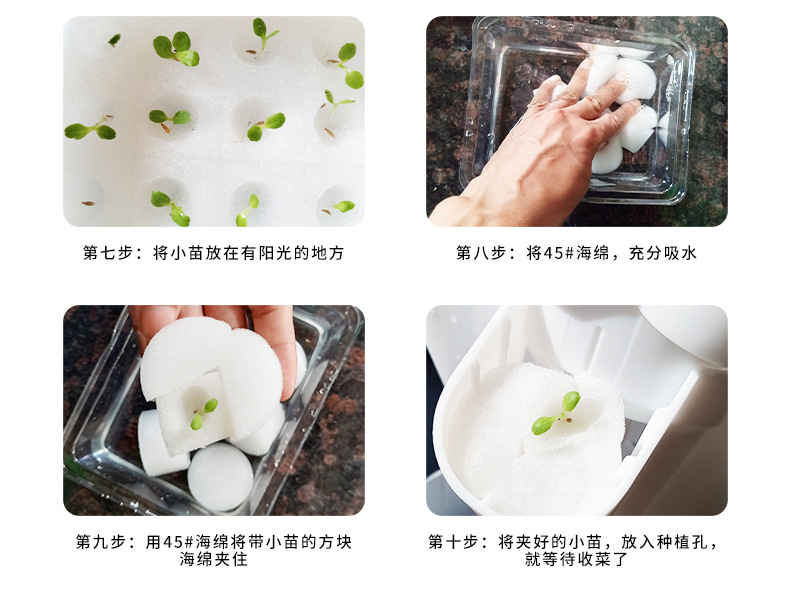 第七步：将小苗放在有阳光的地方

第八步：将45#海绵，充分吸水

第九步：用45#海绵将带小苗的方块海绵夹住

第十步：将夹好的小苗，放入种植孔，就等待收菜了