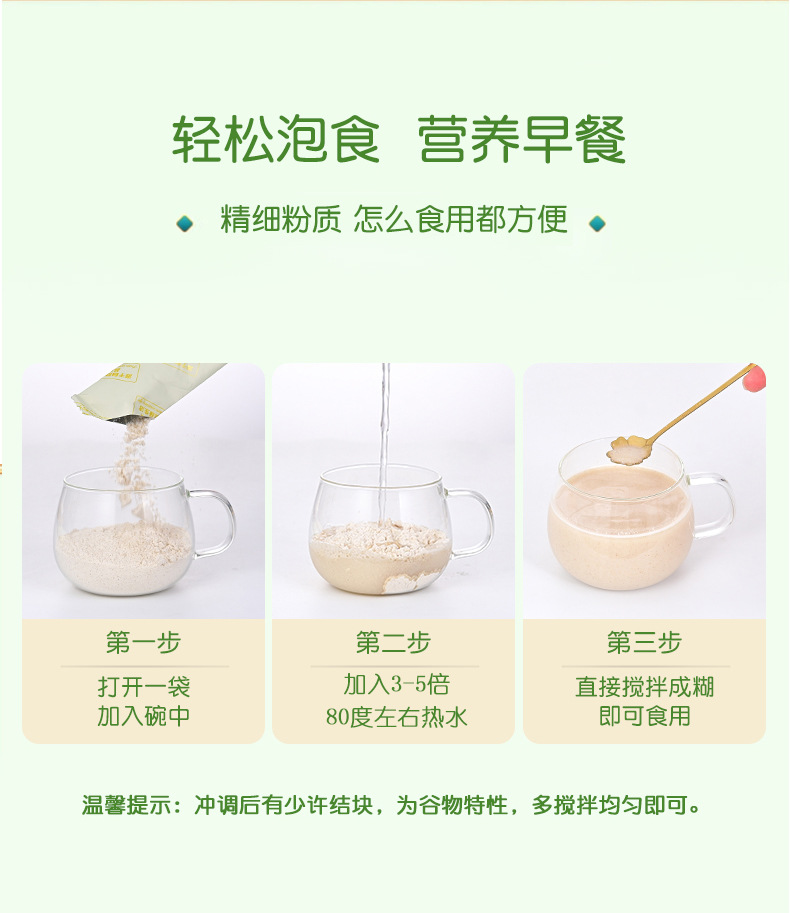 轻松泡食 营养早餐

精细粉质 怎么食用都方便

第一步

打开一袋
加入碗中

第二步

加入3-5倍
80度左右热水

第三步

直接搅拌成糊
即可食用

温馨提示：冲调后有少许结块，为谷物特性，多搅拌均匀即可。