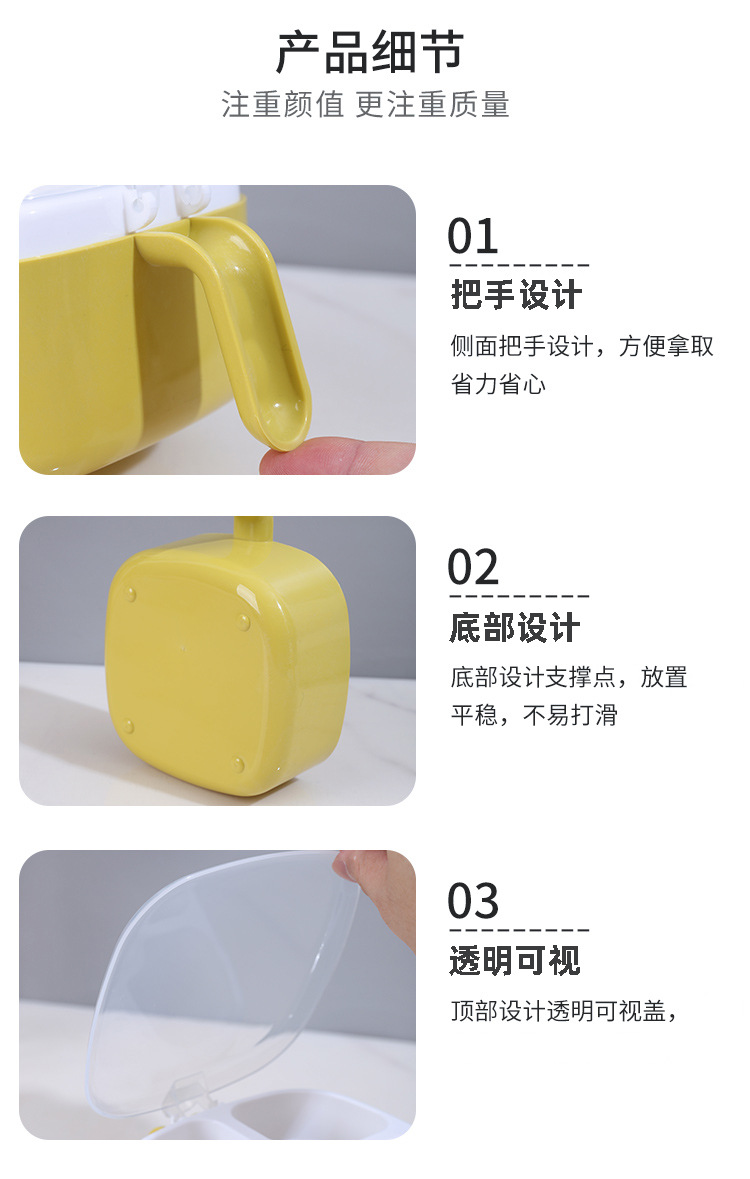 产品细节
注重颜值 更注重质量

01
把手设计
侧面把手设计，方便拿取省力省心

02
底部设计
底部设计支撑点，放置平稳，不易打滑

03
透明可视
顶部设计透明可视盖，