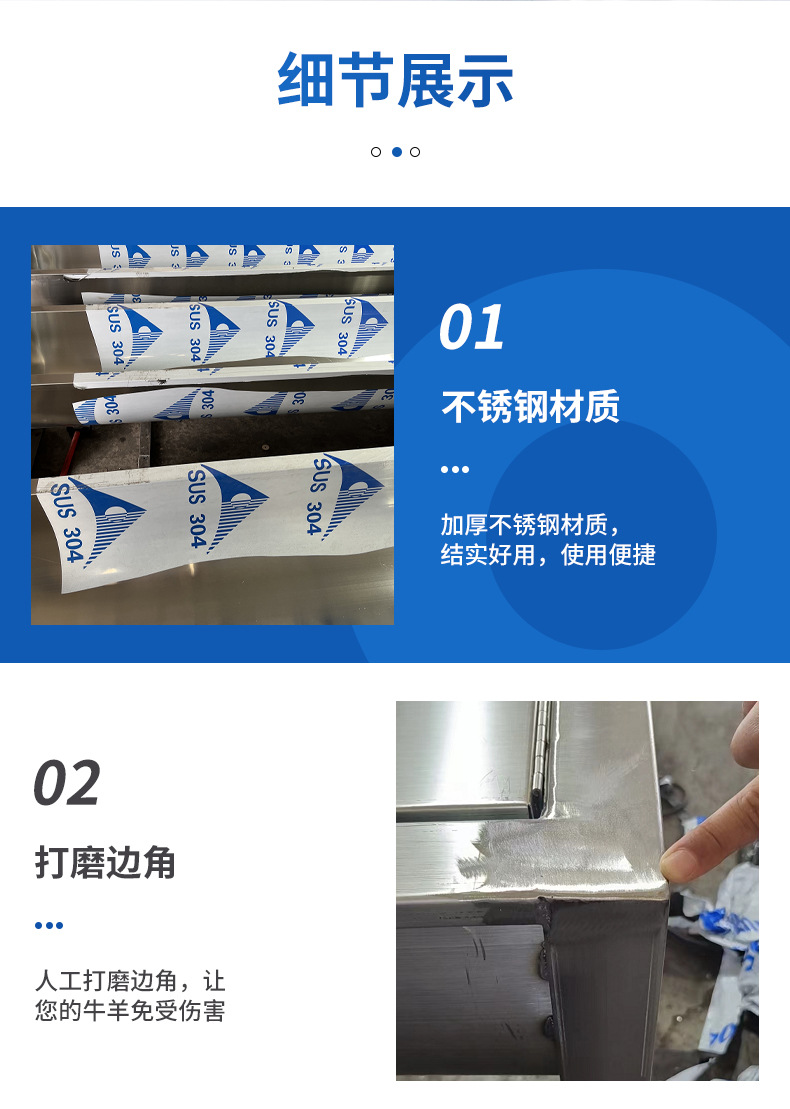 细节展示

SUS 304
SUS 304
SUS 304
SUS 304
SUS 304
SUS 304

01

不锈钢材质

加厚不锈钢材质，
结实好用，使用便捷

02

打磨边角

人工打磨边角，让
您的牛羊免受伤害