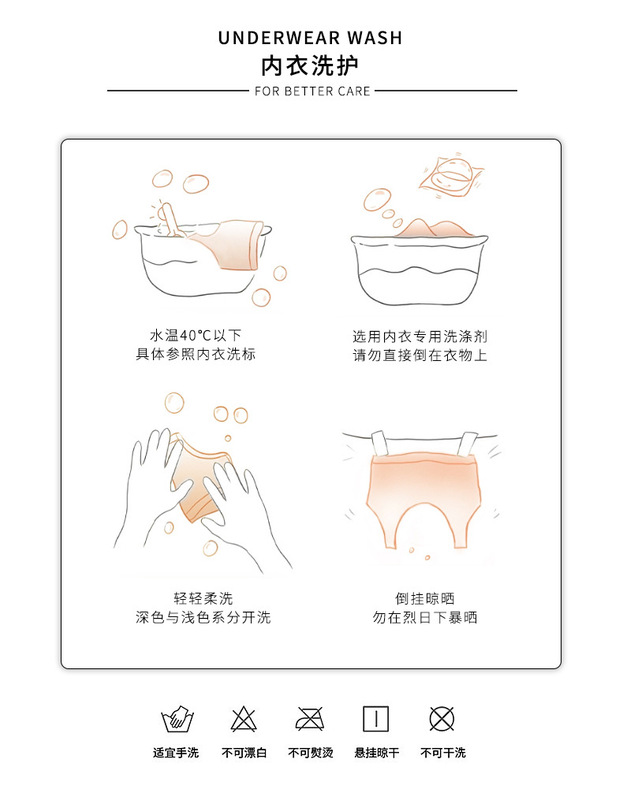 UNDERWEAR WASH
内衣洗护
FOR BETTER CARE

水温40°C以下
具体参照内衣洗标

选用内衣专用洗涤剂
请勿直接倒在衣物上

轻轻柔洗
深色与浅色系分开洗

倒挂晾晒
勿在烈日下暴晒

适宜手洗
不可漂白
不可熨烫
悬挂晾干
不可干洗