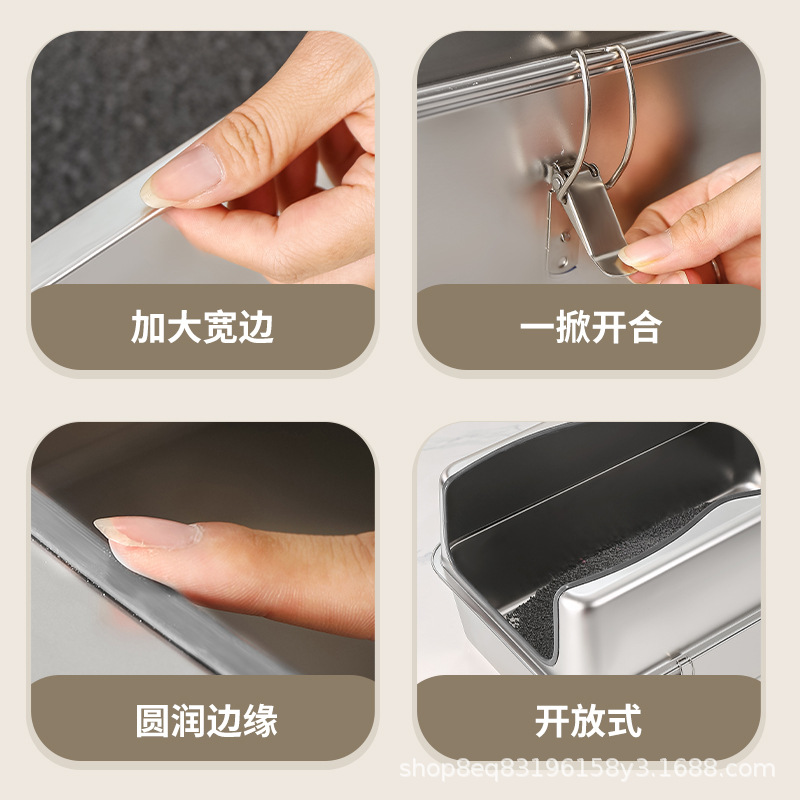 加大宽边

一掀开合

圆润边缘

开放式

shop8eq83196158y3.1688.com