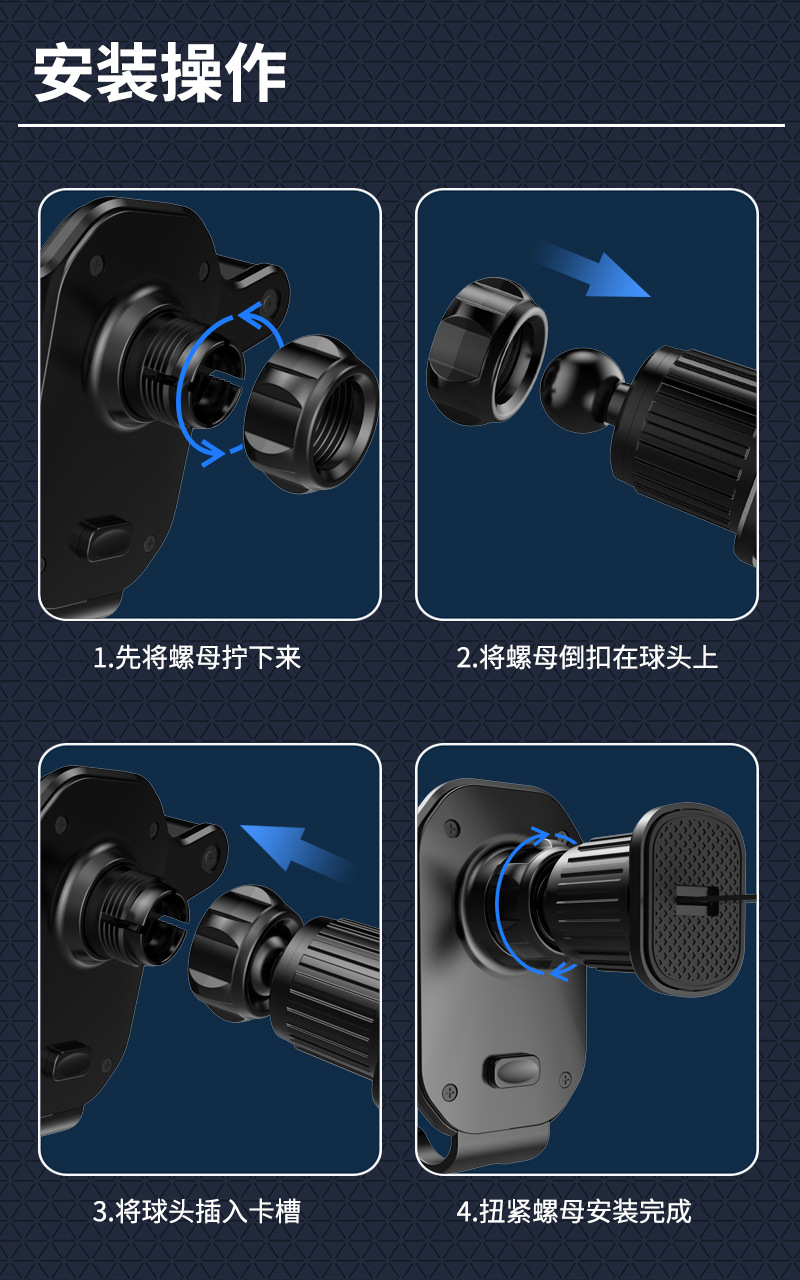 安装操作

1.先将螺母拧下来

2.将螺母倒扣在球头上

3.将球头插入卡槽

4.扭紧螺母安装完成