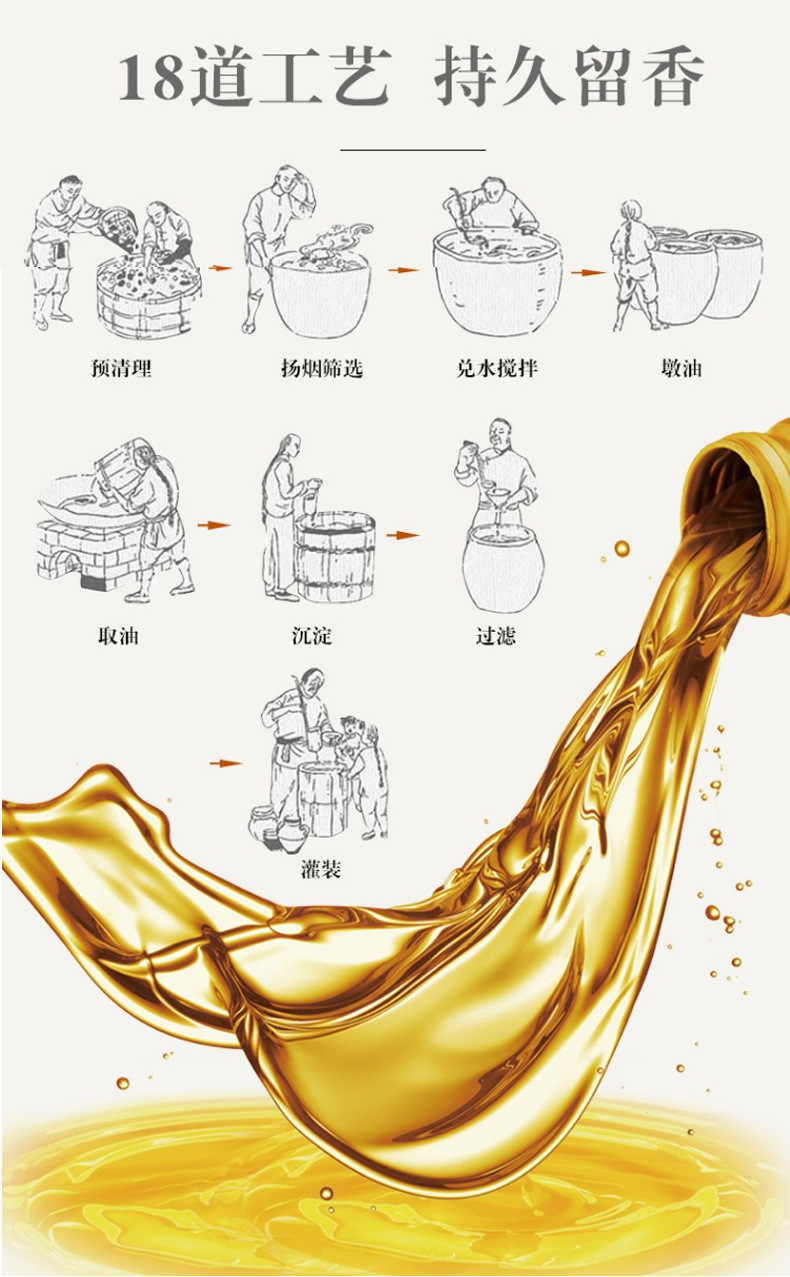 18道工艺 持久留香

预清理

扬烟筛选

兑水搅拌

墩油

取油

沉淀

过滤

灌装