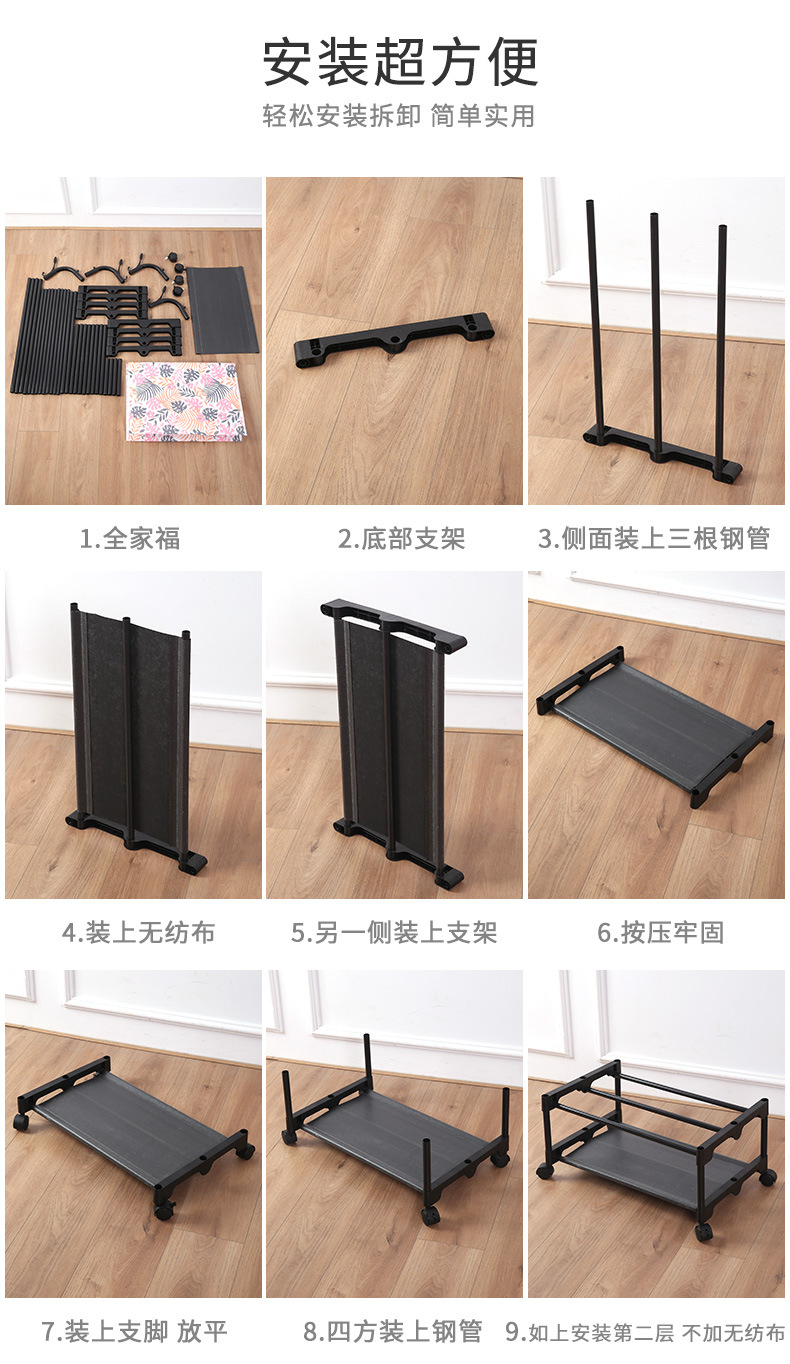 安装超方便

轻松安装拆卸 简单实用

1.全家福

2.底部支架

3.侧面装上三根钢管

4.装上无纺布

5.另一侧装上支架

6.按压牢固

7.装上支脚 放平

8.四方装上钢管

9.如上安装第二层 不加无纺布