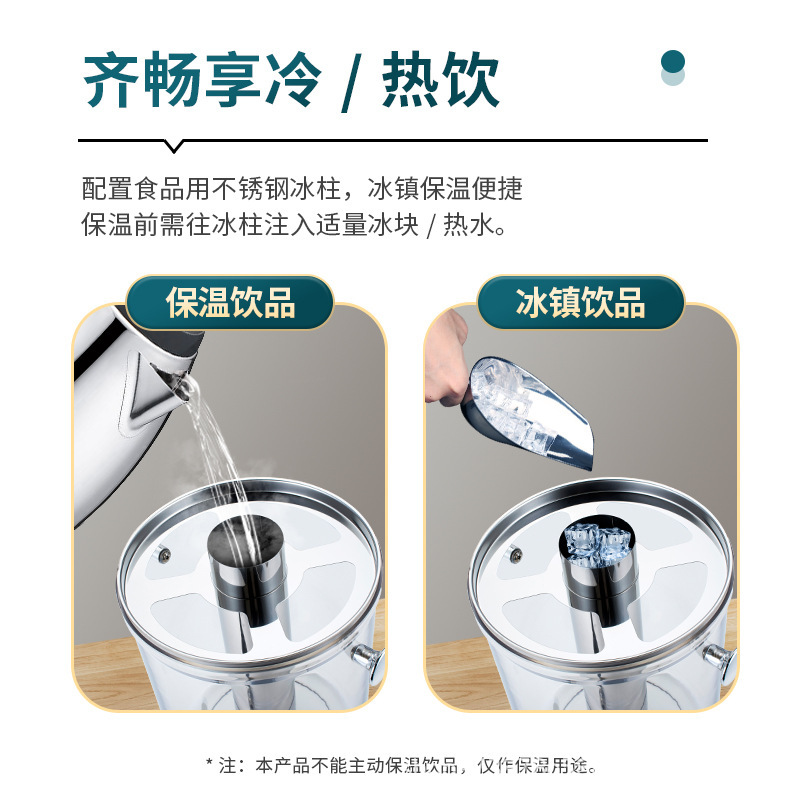 齐畅享冷 / 热饮

配置食品用不锈钢冰柱，冰镇保温便捷
保温前需往冰柱注入适量冰块 / 热水。

保温饮品

冰镇饮品

* 注：本产品不能主动保温饮品，仅作保温用途。