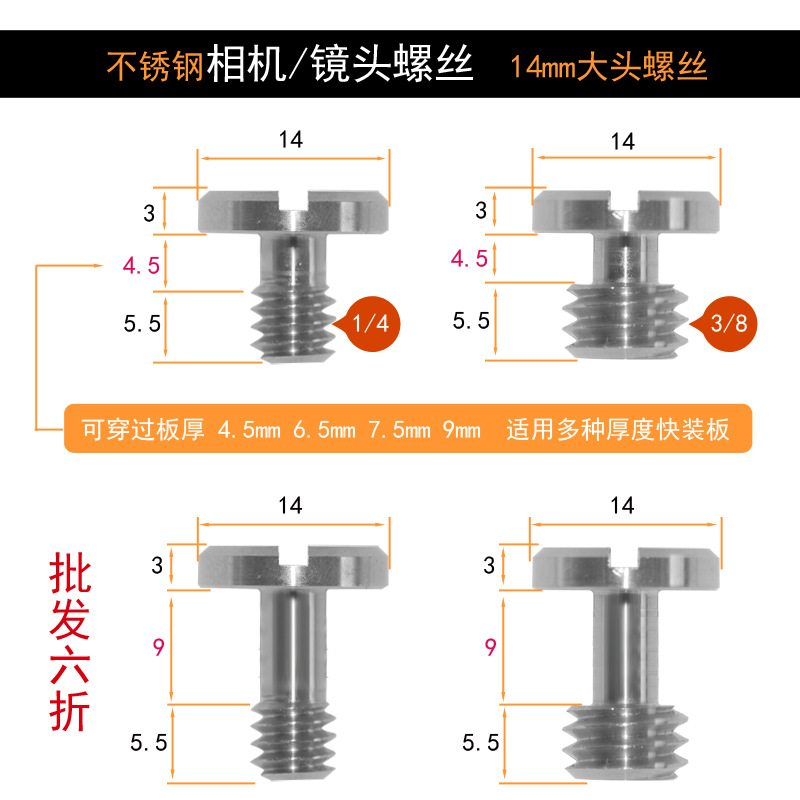 不锈钢相机/镜头螺丝 14mm大头螺丝

14
3
4.5
5.5
1/4

14
3
4.5
5.5
3/8

可穿过板厚 4.5mm 6.5mm 7.5mm 9mm 适用多种厚度快装板

批发六折

14
3
9
5.5

14
3
9
5.5