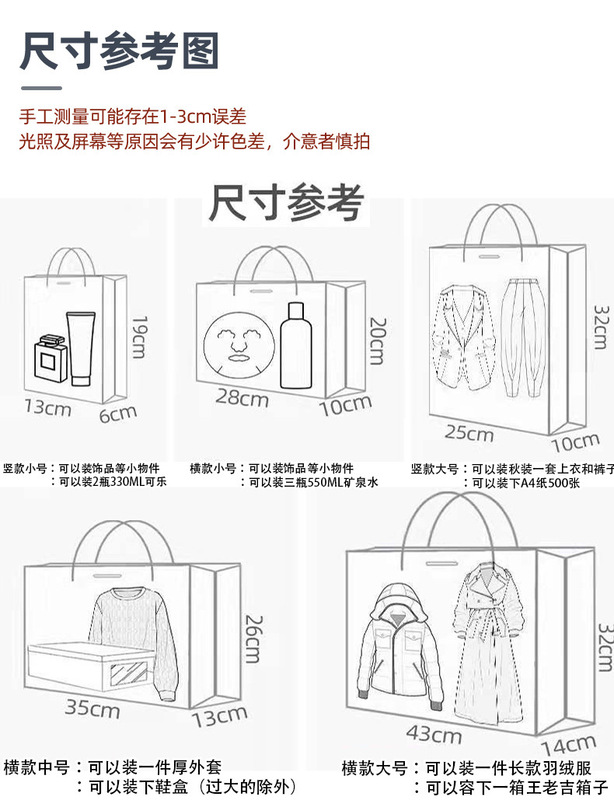 尺寸参考图

手工测量可能存在1-3cm误差
光照及屏幕等原因会有少许色差，介意者慎拍

尺寸参考

19cm
13cm
6cm

竖款小号：可以装饰品等小物件
：可以装2瓶330ML可乐

20cm
28cm
10cm

横款小号：可以装饰品等小物件
：可以装三瓶550ML矿泉水

32cm
25cm
10cm

竖款大号：可以装秋装一套上衣和裤子
：可以装下A4纸500张

26cm
35cm
13cm

横款中号：可以装一件厚外套
：可以装下鞋盒（过大的除外）

32cm
43cm
14cm

横款大号：可以装一件长款羽绒服
：可以容下一箱王老吉箱子