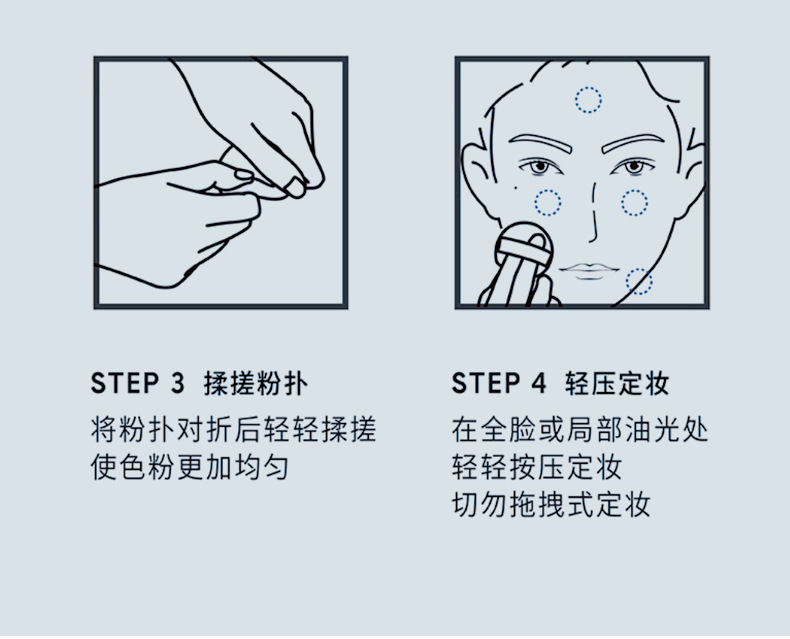 STEP 3 揉搓粉扑

将粉扑对折后轻轻揉搓
使色粉更加均匀

STEP 4 轻压定妆

在全脸或局部油光处
轻轻按压定妆
切勿拖拽式定妆