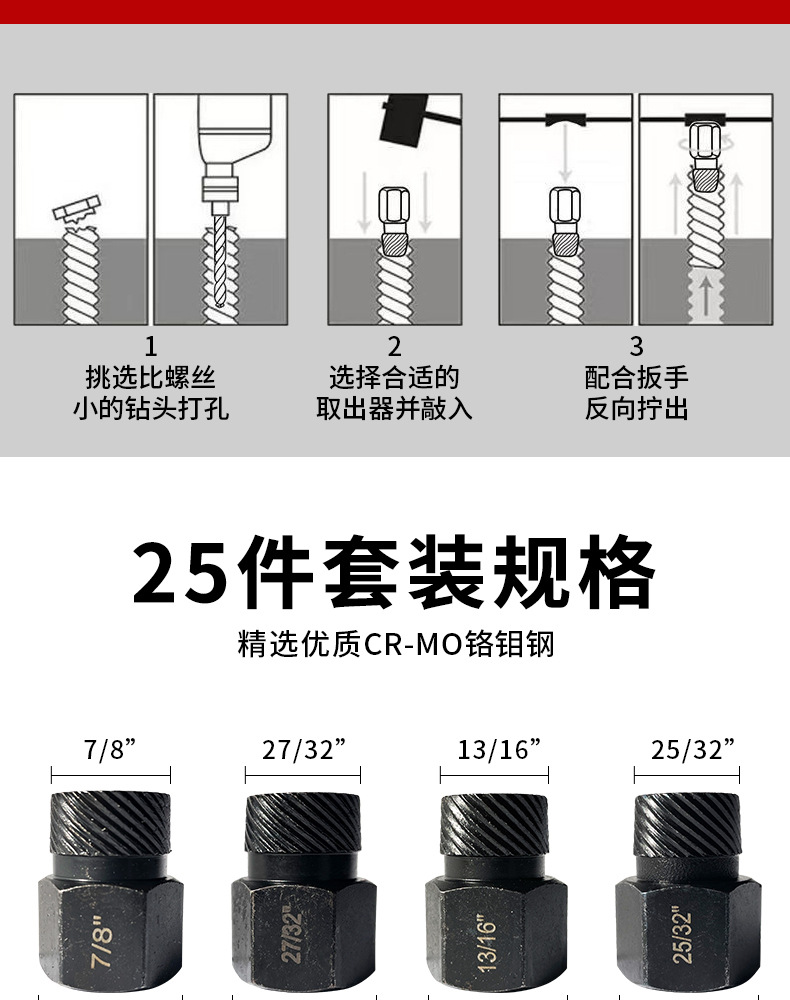 1
挑选比螺丝
小的钻头打孔

2
选择合适的
取出器并敲入

3
配合扳手
反向拧出

25件套装规格

精选优质CR-MO铬钼钢

7/8”

27/32”

13/16”

25/32”

7/8"

27/32"

13/16"

25/32"