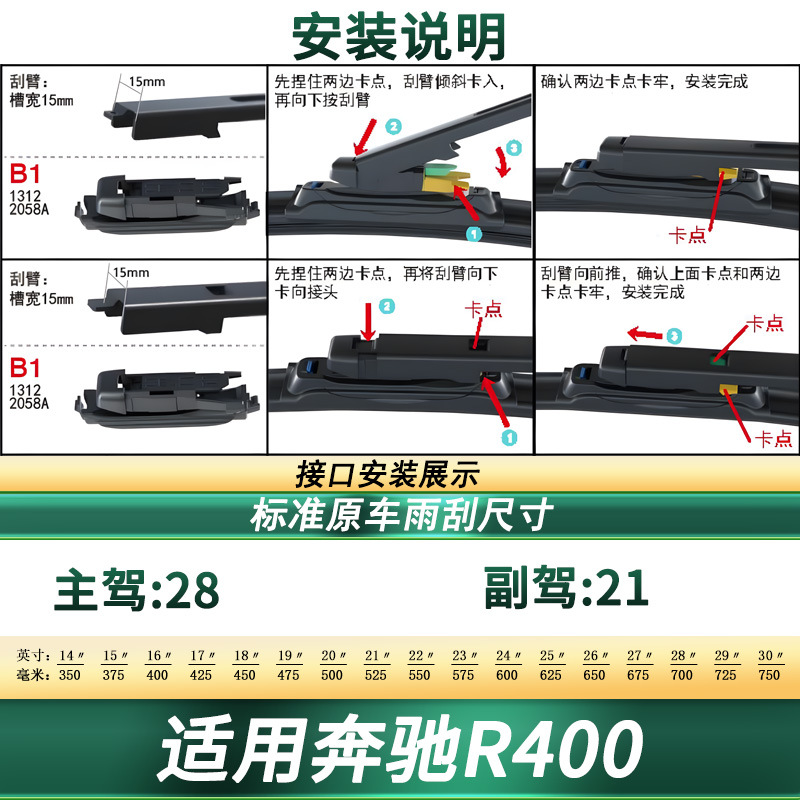 安装说明

刮臂：
槽宽15mm
15mm

B1
1312
2058A

先捏住两边卡点，刮臂倾斜卡入，再向下按刮臂

2 3 1

确认两边卡点卡牢，安装完成

卡点

刮臂：
槽宽15mm
15mm

B1
1312
2058A

先捏住两边卡点，再将刮臂向下卡向接头

2 卡点 1

刮臂向前推，确认上面卡点和两边卡点卡牢，安装完成

3 卡点 卡点

接口安装展示

标准原车雨刮尺寸

主驾:28

副驾:21

| 英寸: | 14″ | 15″ | 16″ | 17″ | 18″ | 19″ | 20″ | 21″ | 22″ | 23″ | 24″ | 25″ | 26″ | 27″ | 28″ | 29″ | 30″ |
|---|---|---|---|---|---|---|---|---|---|---|---|---|---|---|---|---|---|
| 毫米: | 350 | 375 | 400 | 425 | 450 | 475 | 500 | 525 | 550 | 575 | 600 | 625 | 650 | 675 | 700 | 725 | 750 |

适用奔驰R400