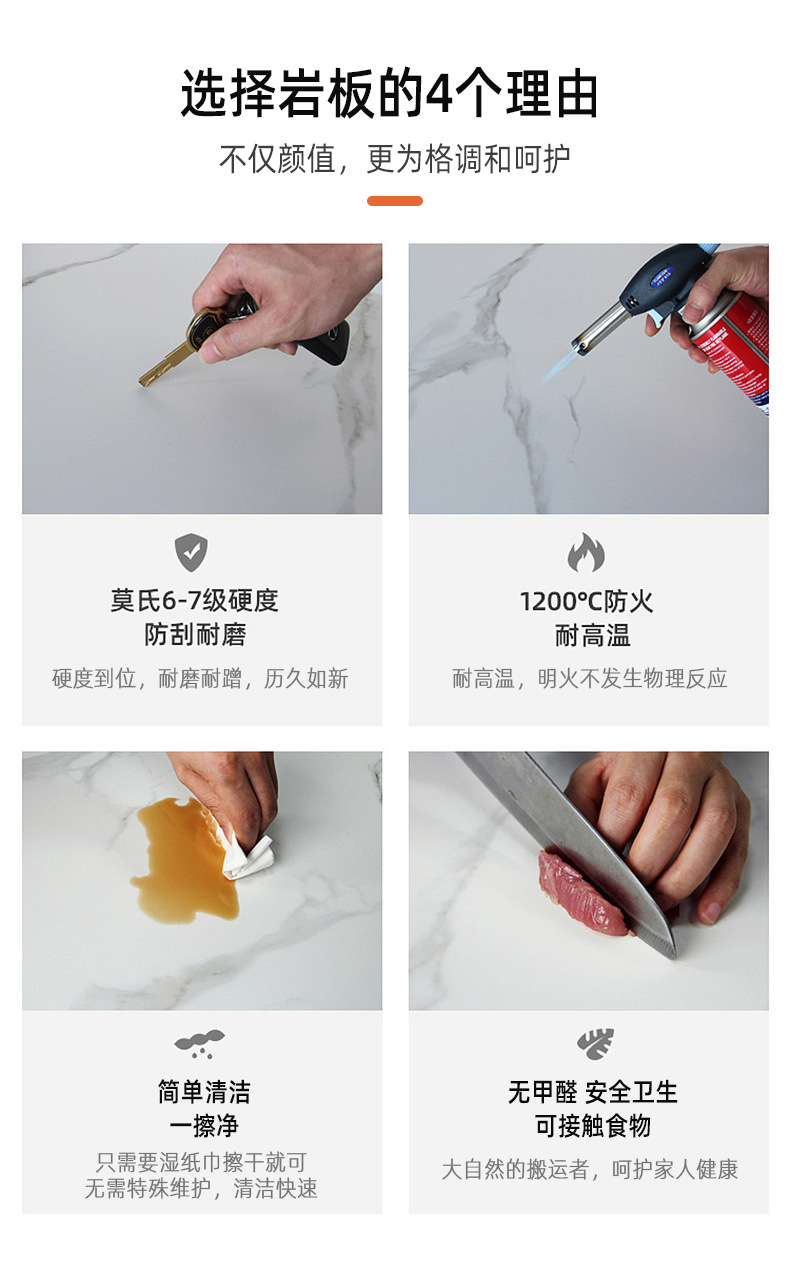 选择岩板的4个理由

不仅颜值，更为格调和呵护

莫氏6-7级硬度
防刮耐磨

硬度到位，耐磨耐蹭，历久如新

1200℃防火
耐高温

耐高温，明火不发生物理反应

简单清洁
一擦净

只需要湿纸巾擦干就可
无需特殊维护，清洁快速

无甲醛 安全卫生
可接触食物

大自然的搬运者，呵护家人健康