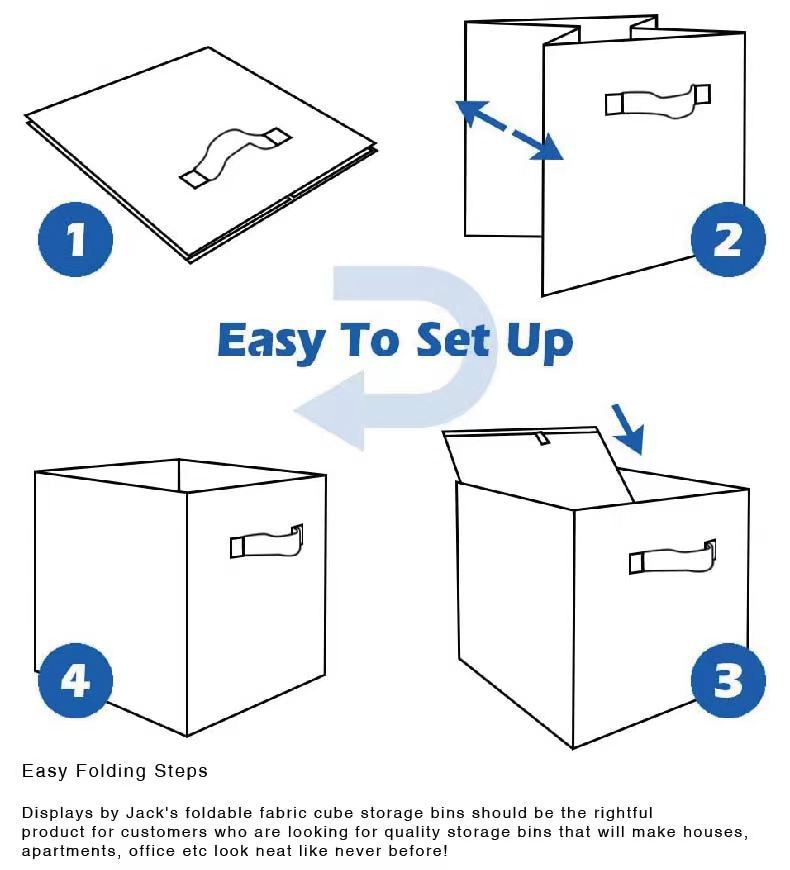 1

2

Easy To Set Up

4

3

Easy Folding Steps

Displays by Jack's foldable fabric cube storage bins should be the rightful product for customers who are looking for quality storage bins that will make houses, apartments, office etc look neat like never before!