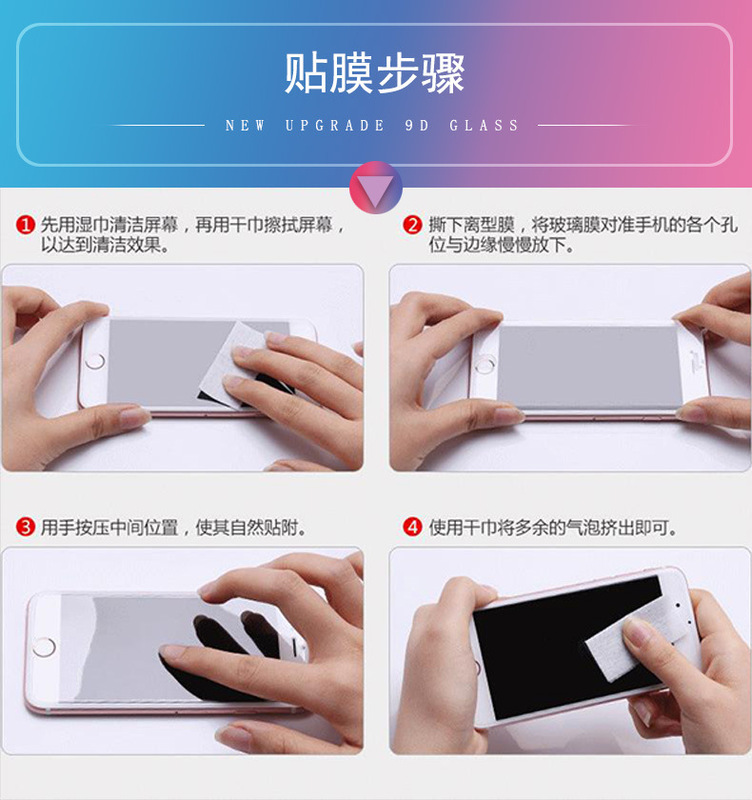 贴膜步骤

NEW UPGRADE 9D GLASS

1 先用湿巾清洁屏幕，再用干巾擦拭屏幕，以达到清洁效果。

2 撕下离型膜，将玻璃膜对准手机的各个孔位与边缘慢慢放下。

3 用手按压中间位置，使其自然贴附。

4 使用干巾将多余的气泡挤出即可。