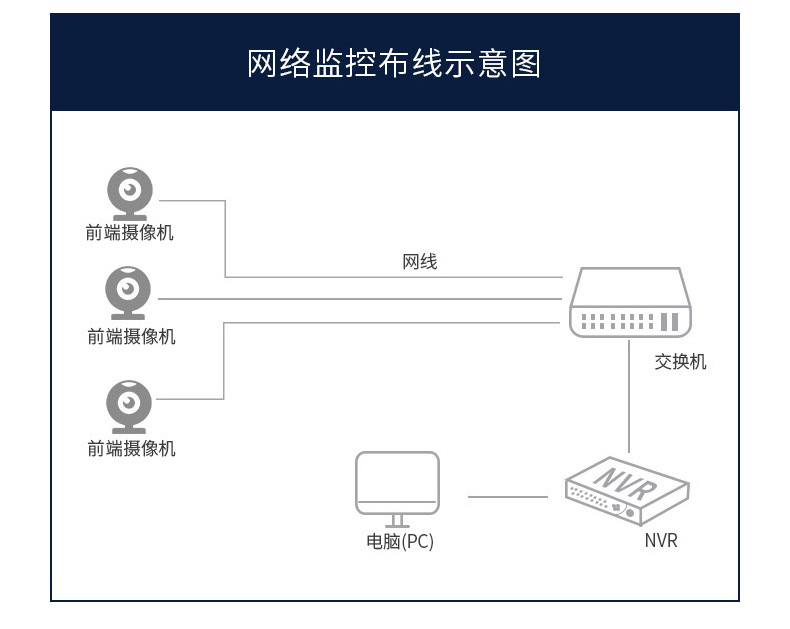 网络监控布线示意图

前端摄像机

网线

前端摄像机

交换机

前端摄像机

NVR

电脑(PC)

NVR