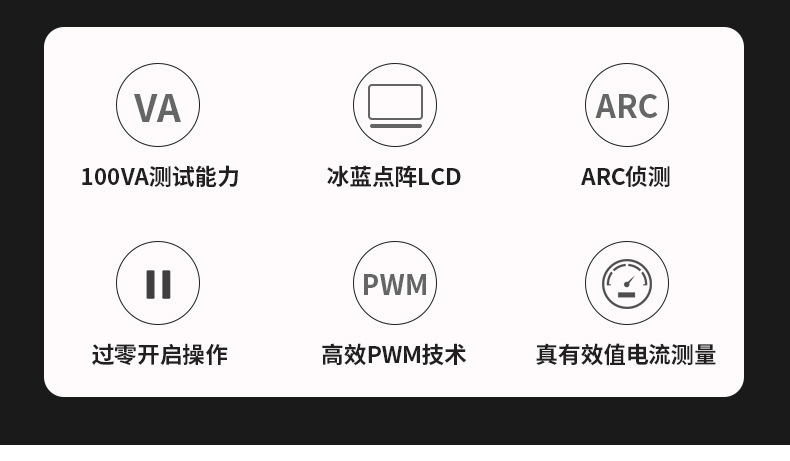 VA

100VA测试能力

冰蓝点阵LCD

ARC

ARC侦测

过零开启操作

PWM

高效PWM技术

真有效值电流测量