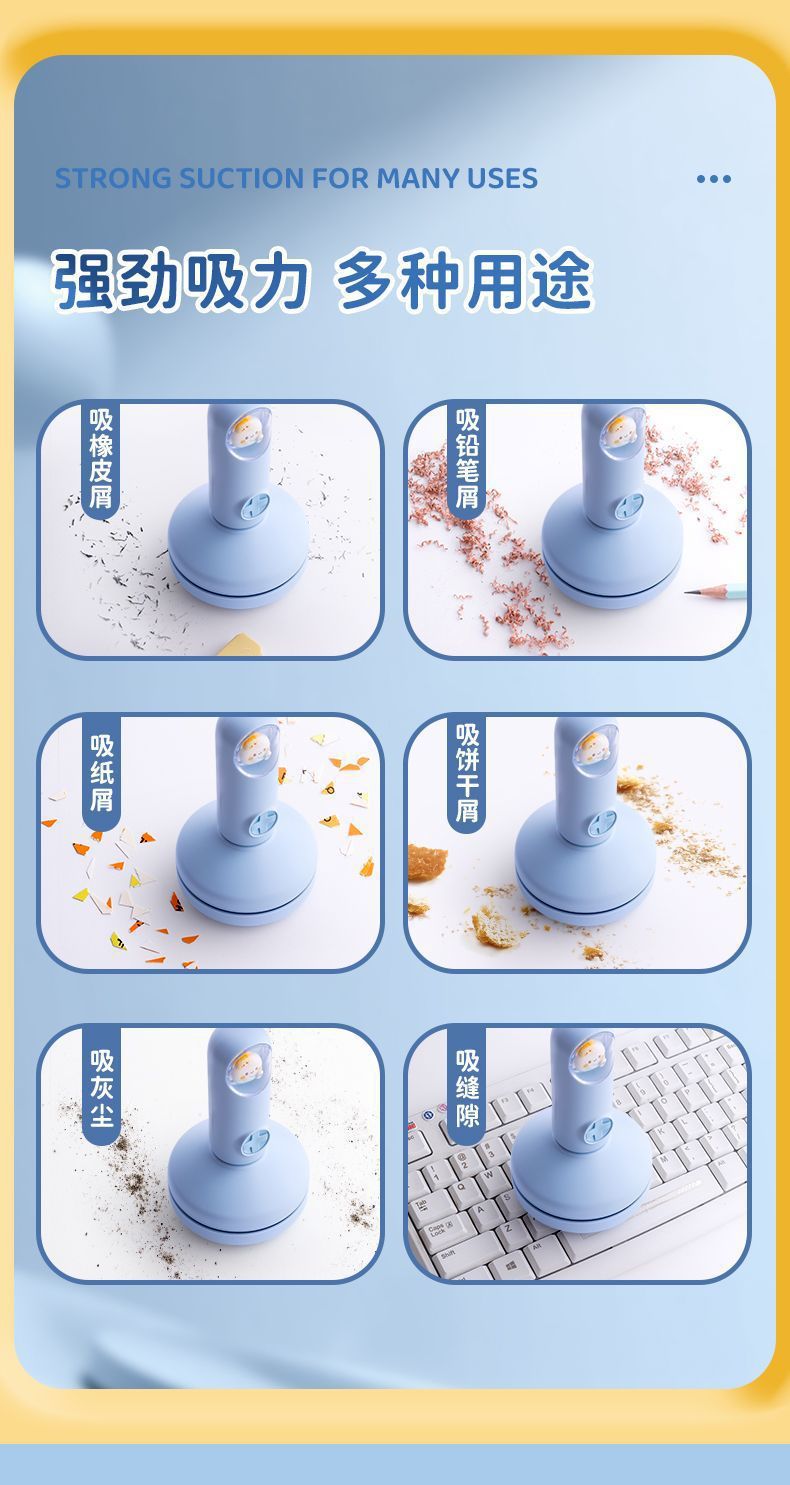 STRONG SUCTION FOR MANY USES

强劲吸力 多种用途

吸橡皮屑

吸铅笔屑

吸纸屑

吸饼干屑

吸灰尘

吸缝隙