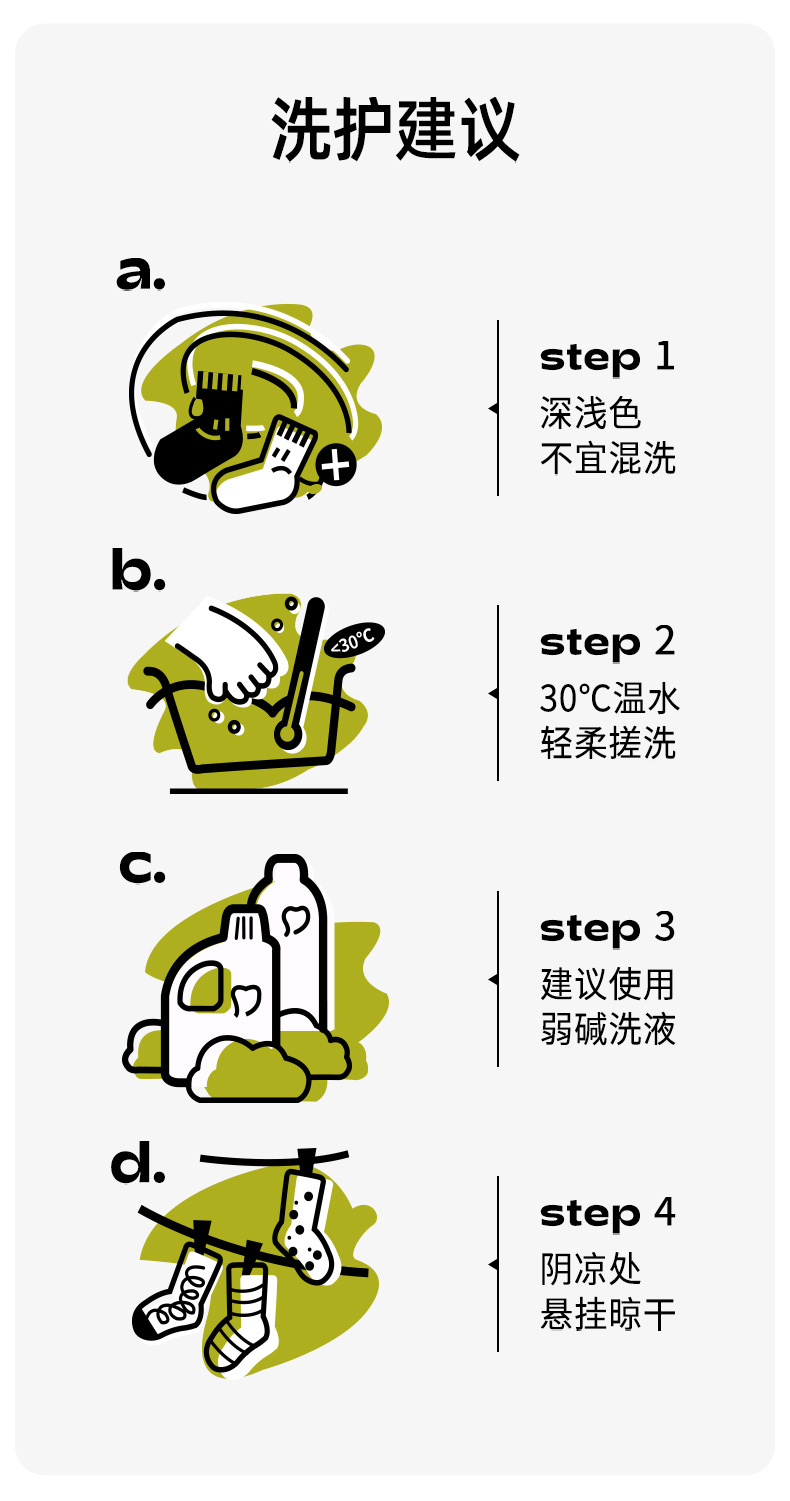 洗护建议

a.

step 1
深浅色
不宜混洗

b.

<30°C

step 2
30°C温水
轻柔搓洗

c.

step 3
建议使用
弱碱洗液

d.

step 4
阴凉处
悬挂晾干