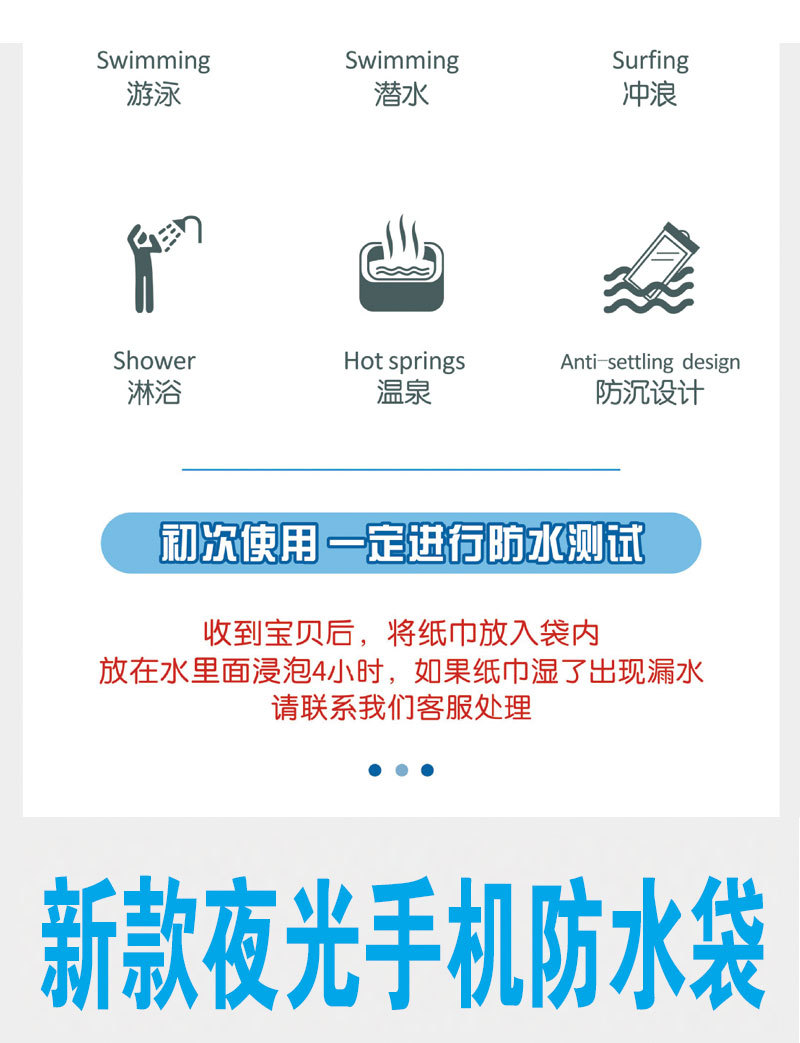 Swimming
游泳

Swimming
潜水

Surfing
冲浪

Shower
淋浴

Hot springs
温泉

Anti-settling design
防沉设计

初次使用 一定进行防水测试

收到宝贝后，将纸巾放入袋内
放在水里面浸泡4小时，如果纸巾湿了出现漏水
请联系我们客服处理

新款夜光手机防水袋