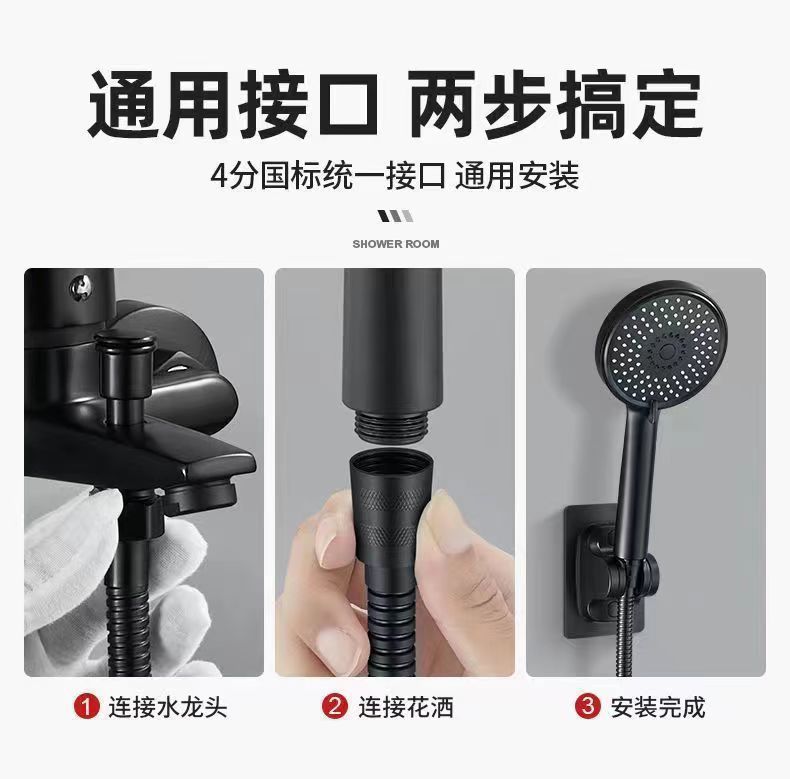 通用接口 两步搞定

4分国标统一接口 通用安装

SHOWER ROOM

1 连接水龙头

2 连接花洒

3 安装完成