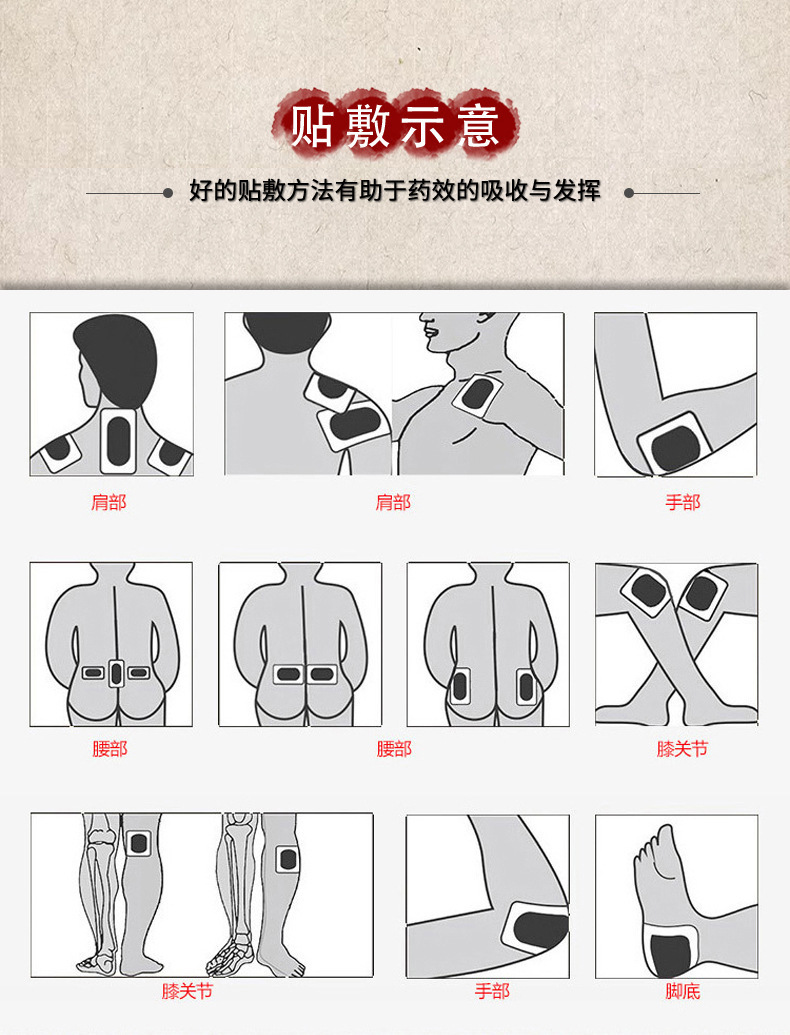 贴敷示意

好的贴敷方法有助于药效的吸收与发挥

肩部

肩部

手部

腰部

腰部

膝关节

膝关节

手部

脚底