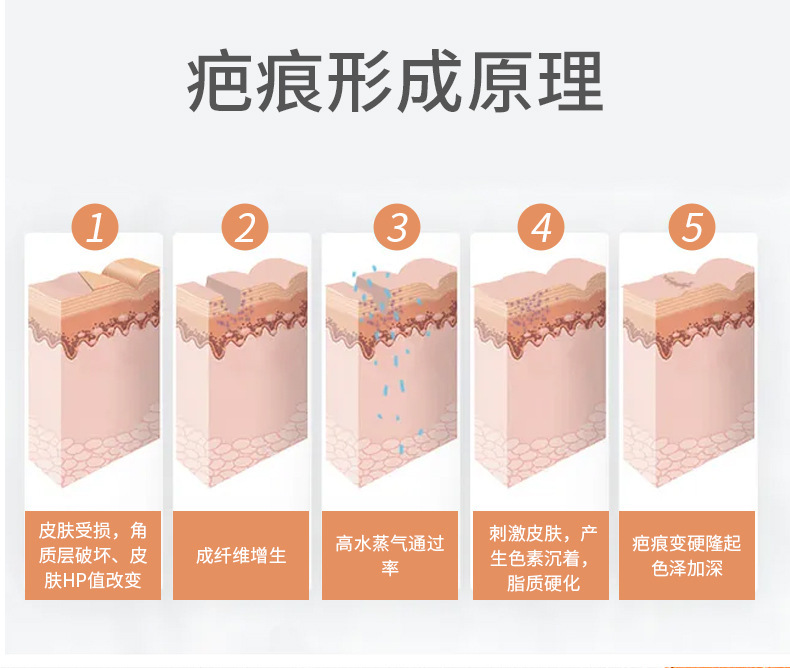 疤痕形成原理

1

皮肤受损，角质层破坏、皮肤HP值改变

2

成纤维增生

3

高水蒸气通过率

4

刺激皮肤，产生色素沉着，脂质硬化

5

疤痕变硬隆起色泽加深