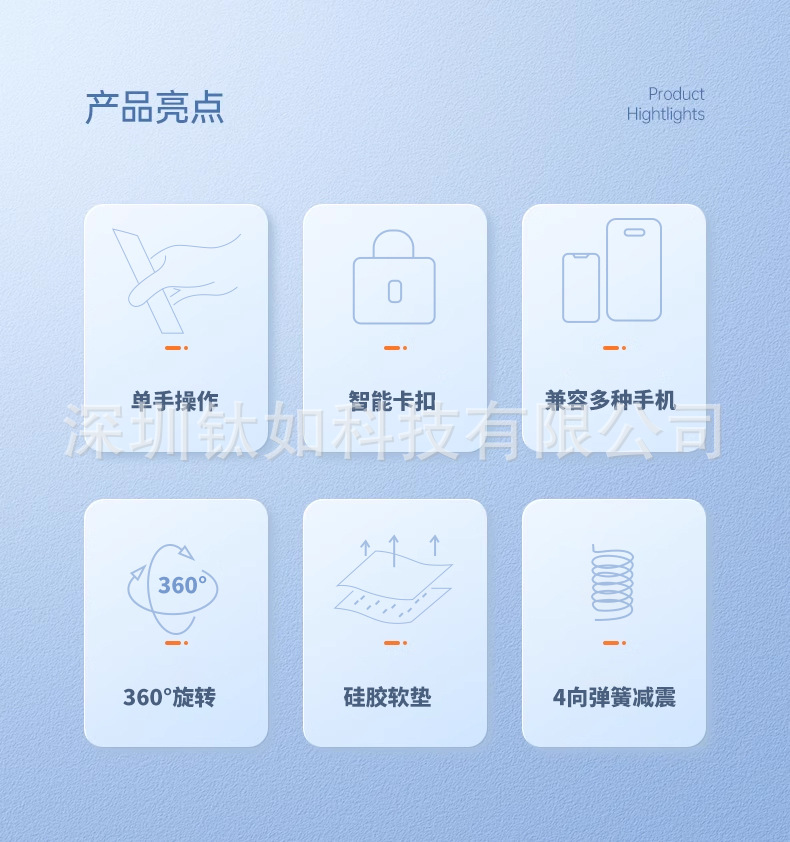 产品亮点

Product Hightlights

单手操作

智能卡扣

兼容多种手机

深圳钛如科技有限公司

360°

360°旋转

硅胶软垫

4向弹簧减震