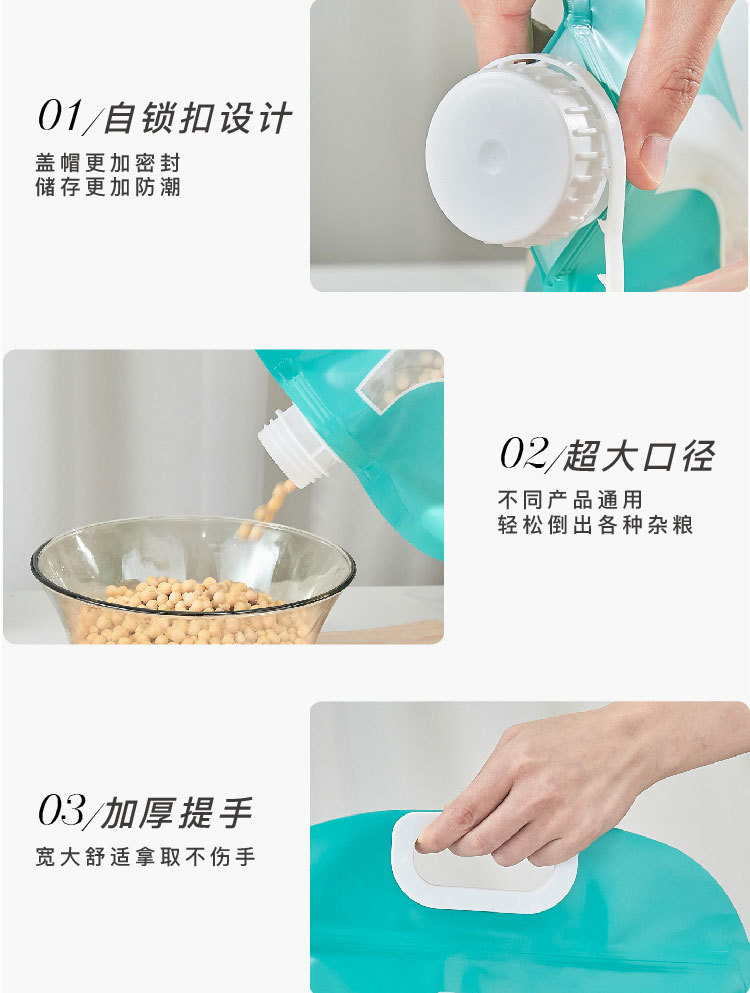 01/自锁扣设计
盖帽更加密封
储存更加防潮

02/超大口径
不同产品通用
轻松倒出各种杂粮

03/加厚提手
宽大舒适拿取不伤手