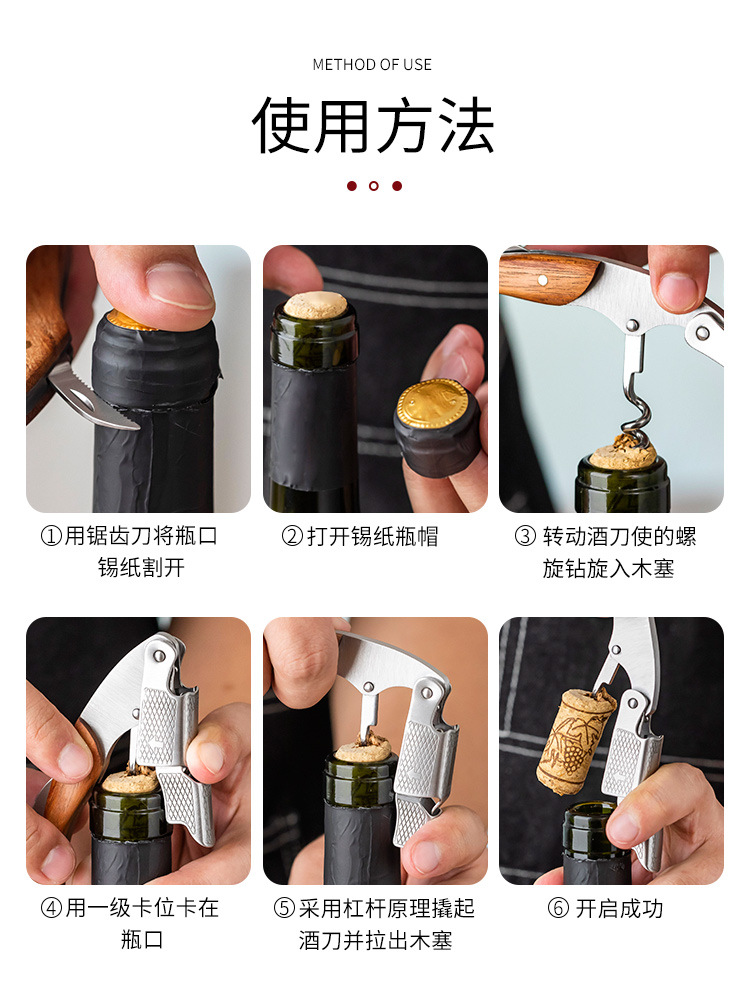 METHOD OF USE

使用方法

①用锯齿刀将瓶口锡纸割开

②打开锡纸瓶帽

③ 转动酒刀使的螺旋钻旋入木塞

④用一级卡位卡在瓶口

⑤采用杠杆原理撬起酒刀并拉出木塞

⑥ 开启成功