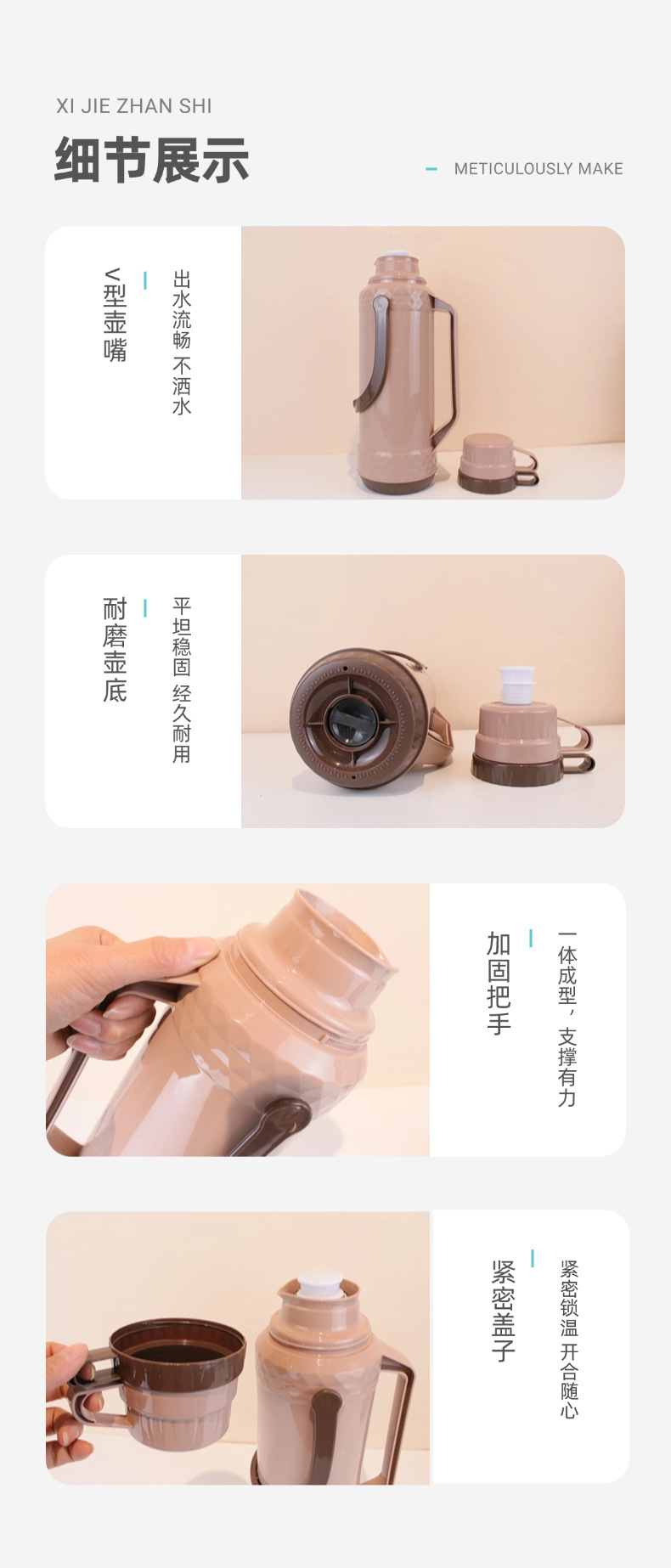 XI JIE ZHAN SHI

细节展示

METICULOUSLY MAKE

V型壶嘴

出水流畅 不洒水

耐磨壶底

平坦稳固 经久耐用

加固把手

一体成型，支撑有力

紧密盖子

紧密锁温 开合随心