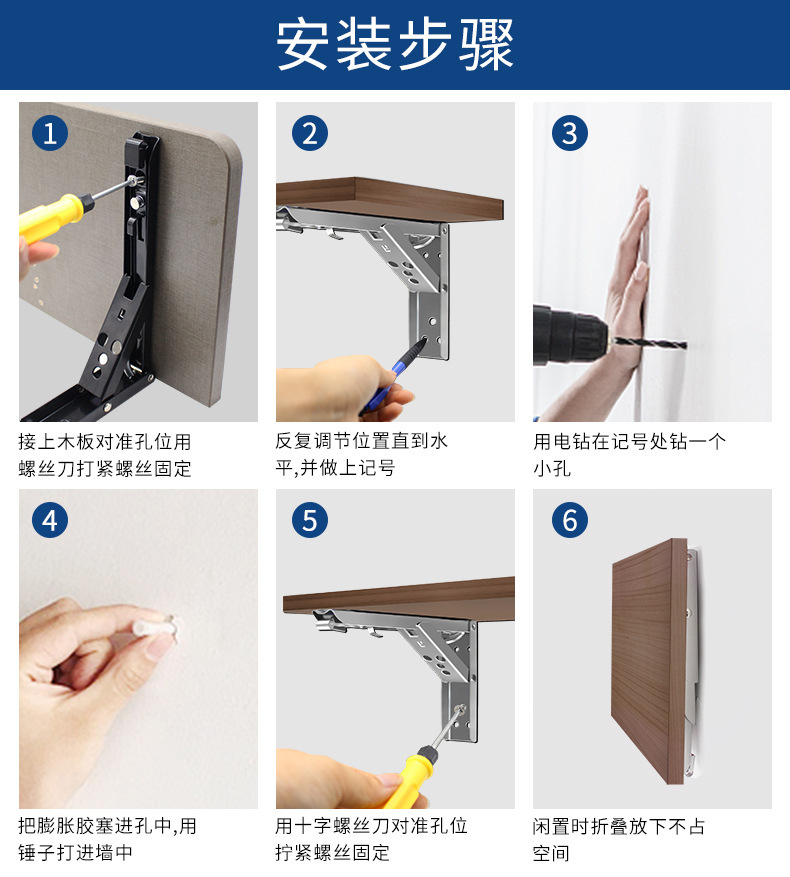 安装步骤

1

接上木板对准孔位用螺丝刀打紧螺丝固定

2

反复调节位置直到水平,并做上记号

3

用电钻在记号处钻一个小孔

4

把膨胀胶塞进孔中,用锤子打进墙中

5

用十字螺丝刀对准孔位拧紧螺丝固定

6

闲置时折叠放下不占空间