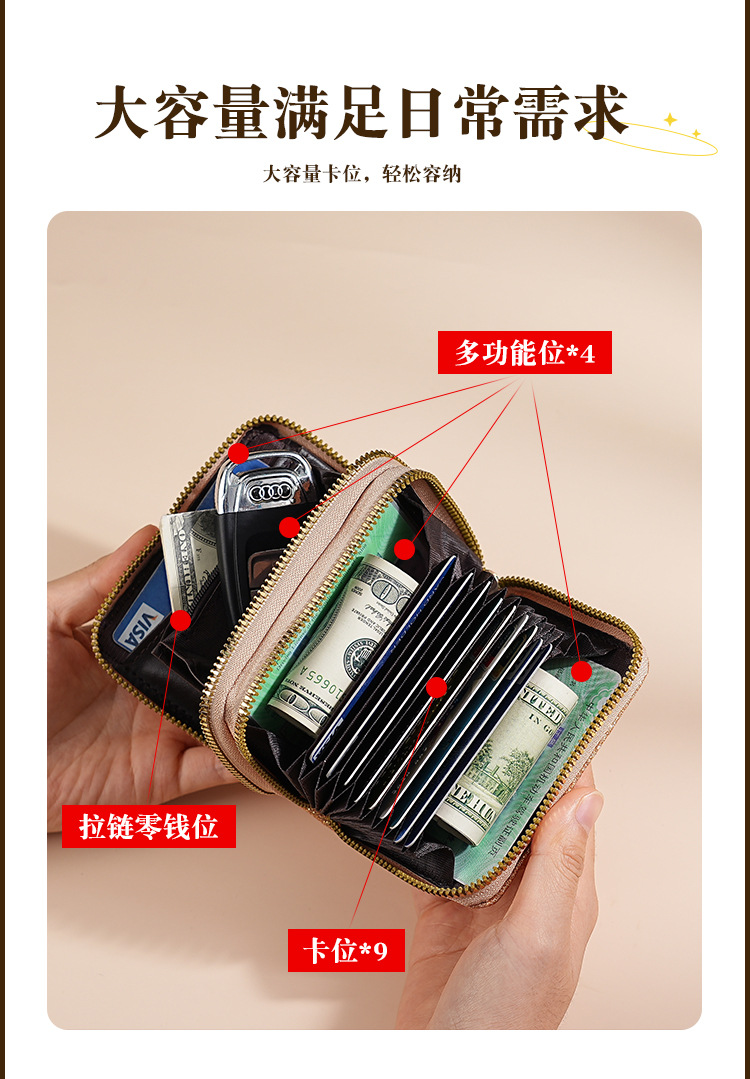 大容量满足日常需求

大容量卡位，轻松容纳

多功能位*4

VISA

拉链零钱位

卡位*9